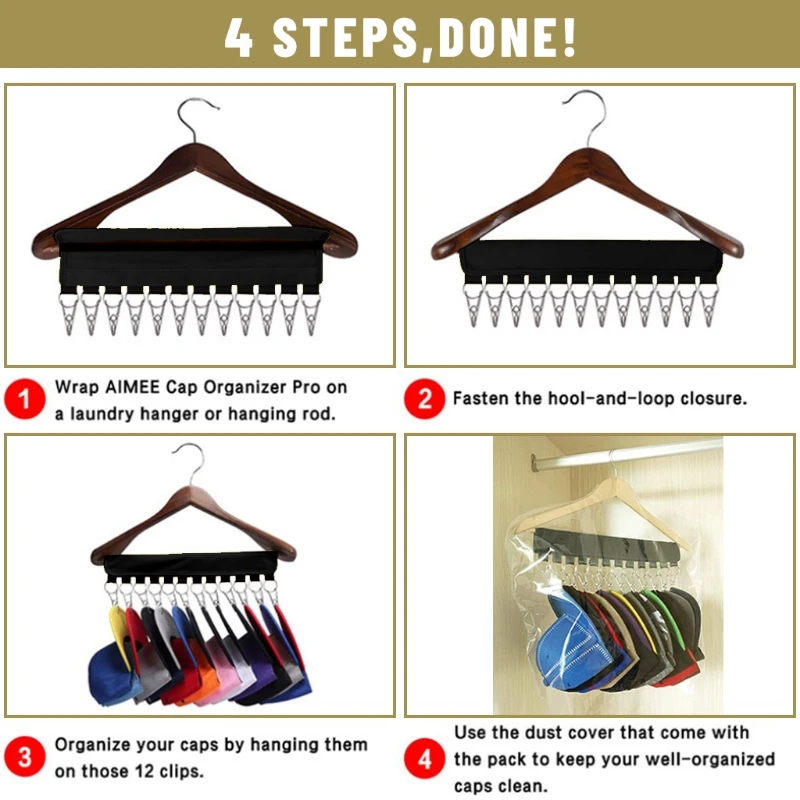 4 STEPS,DONE!

1 Wrap AIMEE Cap Organizer Pro on a laundry hanger or hanging rod.

2 Fasten the hool-and-loop closure.

3 Organize your caps by hanging them on those 12 clips.

4 Use the dust cover that come with the pack to keep your well-organized caps clean.