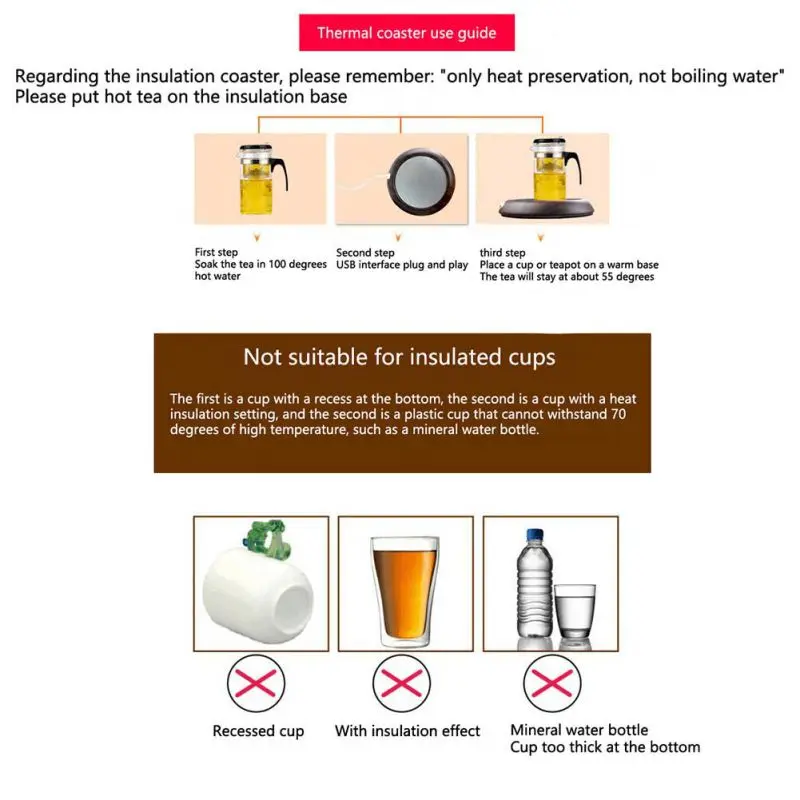 Thermal coaster use guide

Regarding the insulation coaster, please remember: "only heat preservation, not boiling water"
Please put hot tea on the insulation base

First step
Soak the tea in 100 degrees hot water

Second step
USB interface plug and play

third step
Place a cup or teapot on a warm base
The tea will stay at about 55 degrees

Not suitable for insulated cups

The first is a cup with a recess at the bottom, the second is a cup with a heat insulation setting, and the second is a plastic cup that cannot withstand 70 degrees of high temperature, such as a mineral water bottle.

Recessed cup

With insulation effect

Mineral water bottle
Cup too thick at the bottom