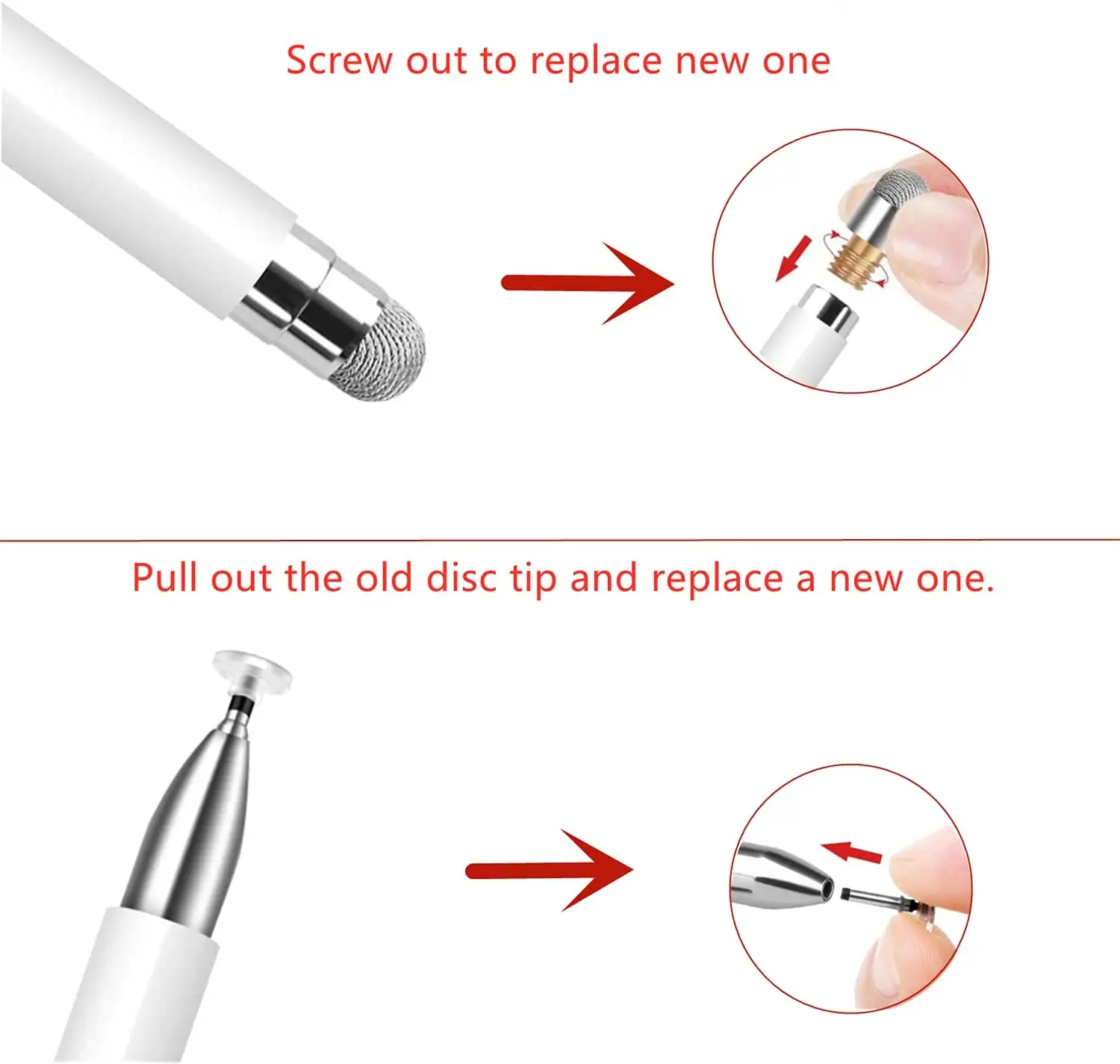 Screw out to replace new one

Pull out the old disc tip and replace a new one.