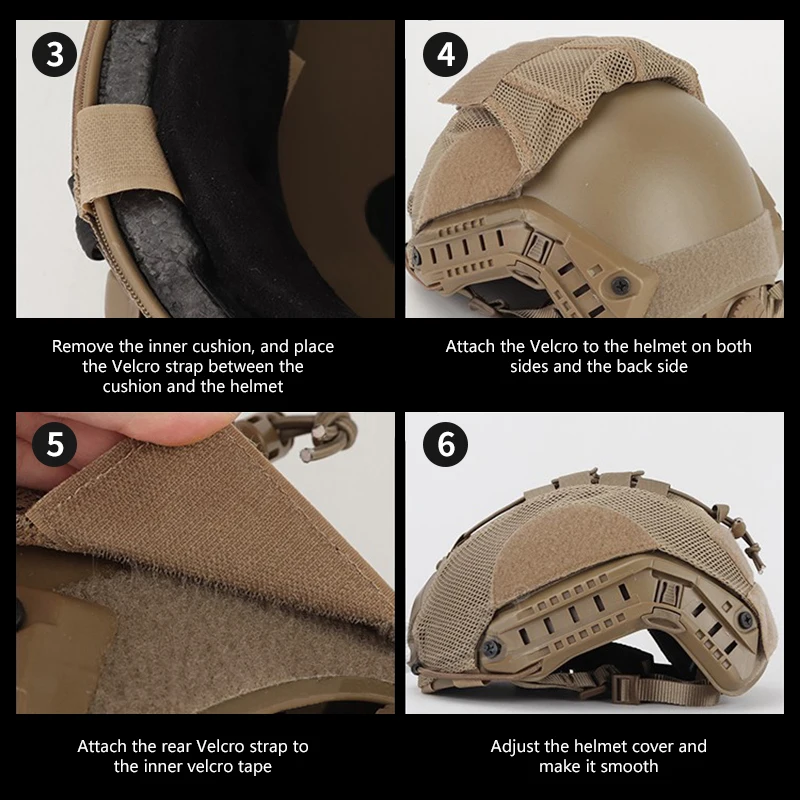 3

Remove the inner cushion, and place the Velcro strap between the cushion and the helmet

4

Attach the Velcro to the helmet on both sides and the back side

5

Attach the rear Velcro strap to the inner velcro tape

6

Adjust the helmet cover and make it smooth