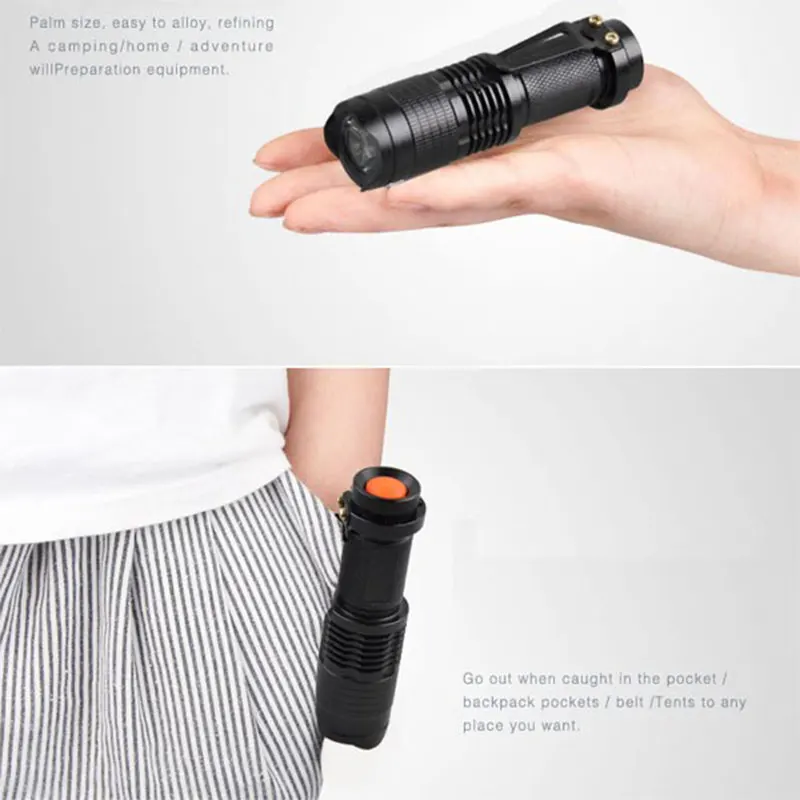 Palm size, easy to alloy, refining
A camping/home / adventure
willPreparation equipment.

Go out when caught in the pocket / backpack pockets / belt /Tents to any place you want.