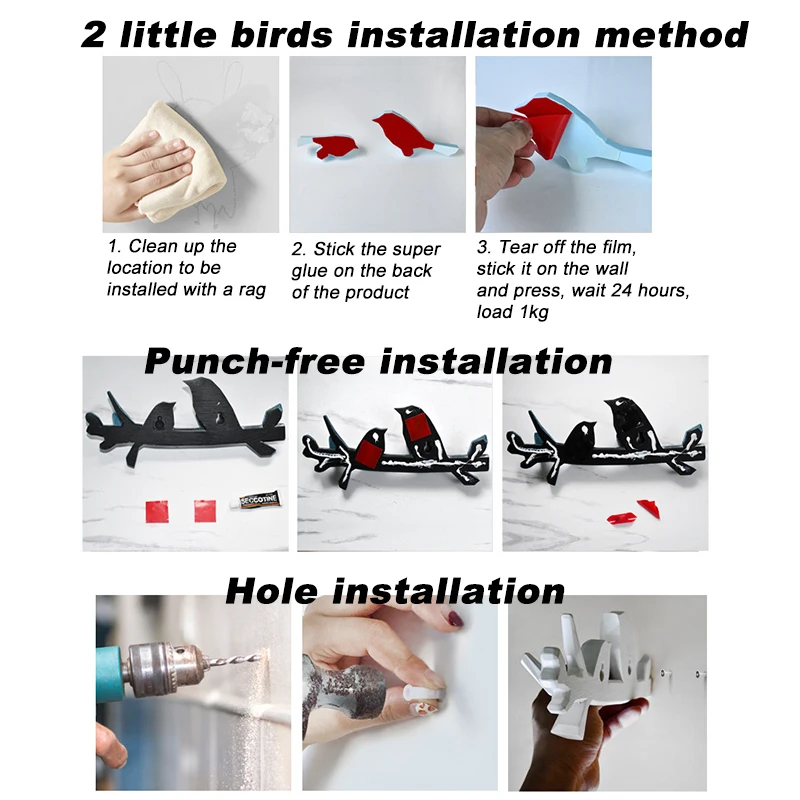 2 little birds installation method

1. Clean up the location to be installed with a rag

2. Stick the super glue on the back of the product

3. Tear off the film, stick it on the wall and press, wait 24 hours, load 1kg

Punch-free installation

SECCOTINE

Hole installation