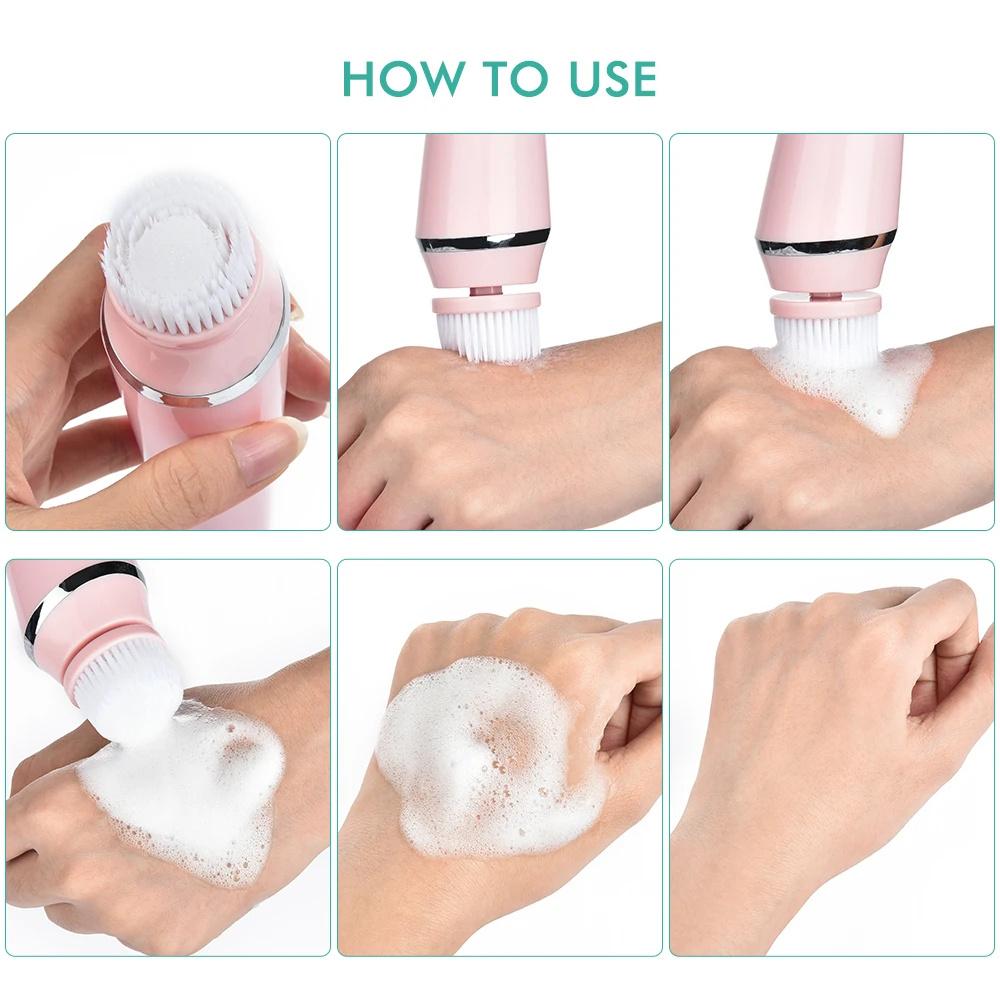 HOW TO USE