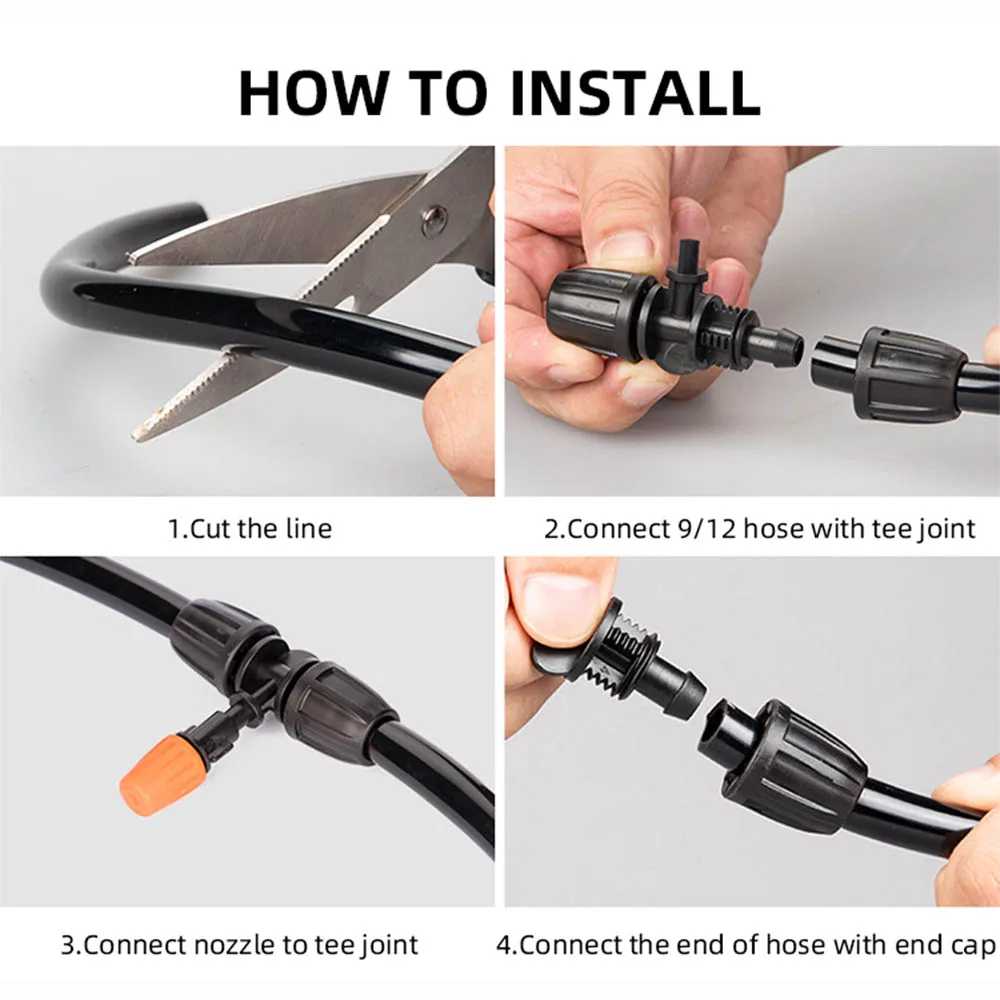 HOW TO INSTALL

1.Cut the line

2.Connect 9/12 hose with tee joint

3.Connect nozzle to tee joint

4.Connect the end of hose with end cap