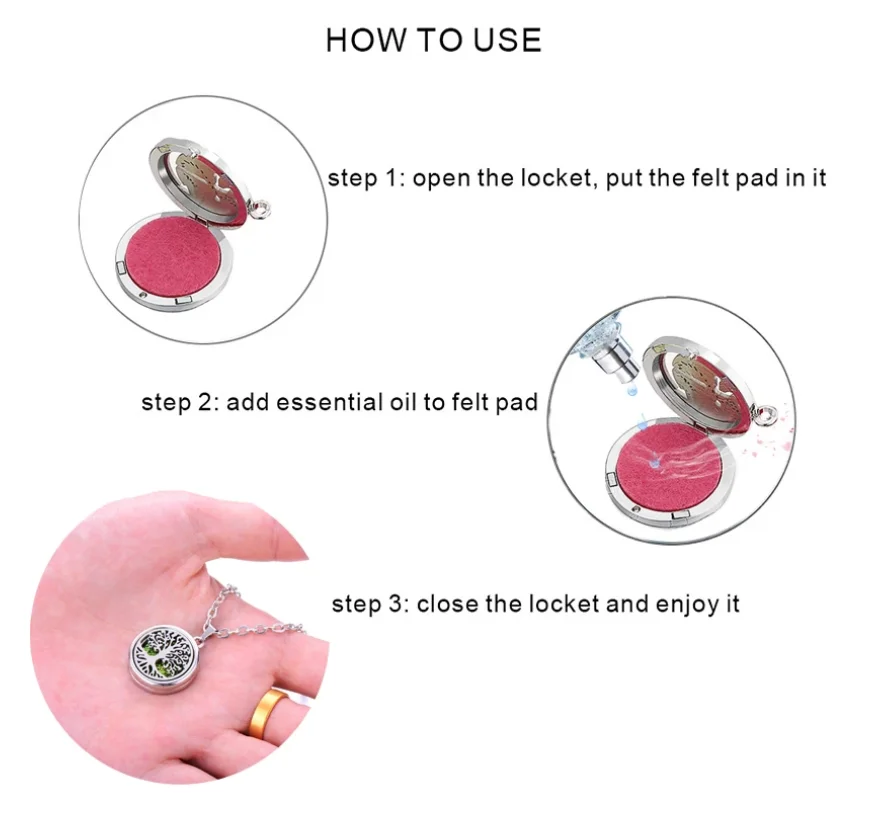 HOW TO USE

step 1: open the locket, put the felt pad in it

step 2: add essential oil to felt pad

step 3: close the locket and enjoy it