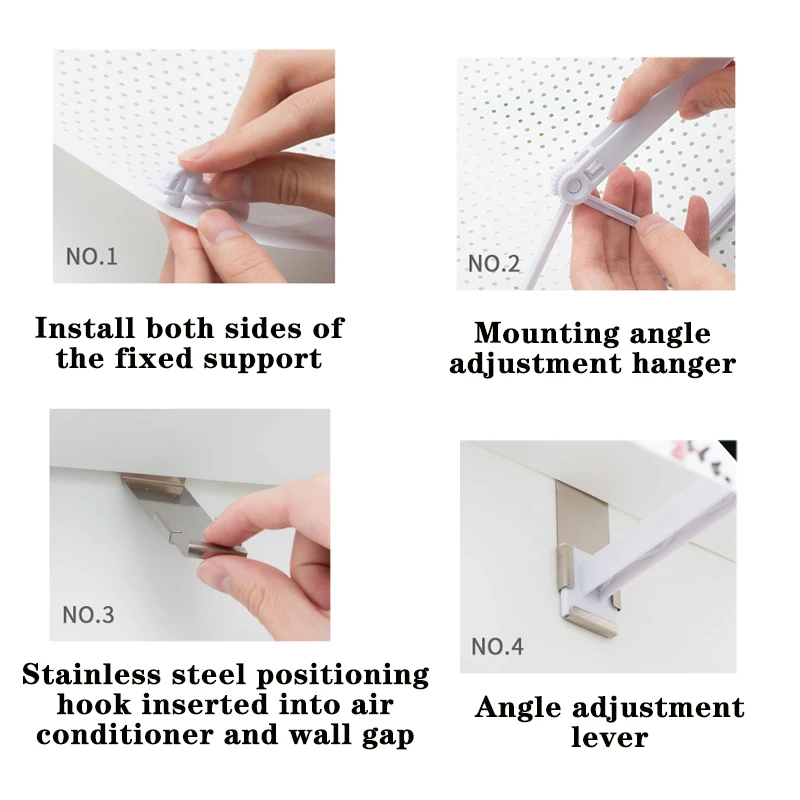 NO.1

Install both sides of the fixed support

NO.2

Mounting angle adjustment hanger

NO.3

Stainless steel positioning hook inserted into air conditioner and wall gap

NO.4

Angle adjustment lever