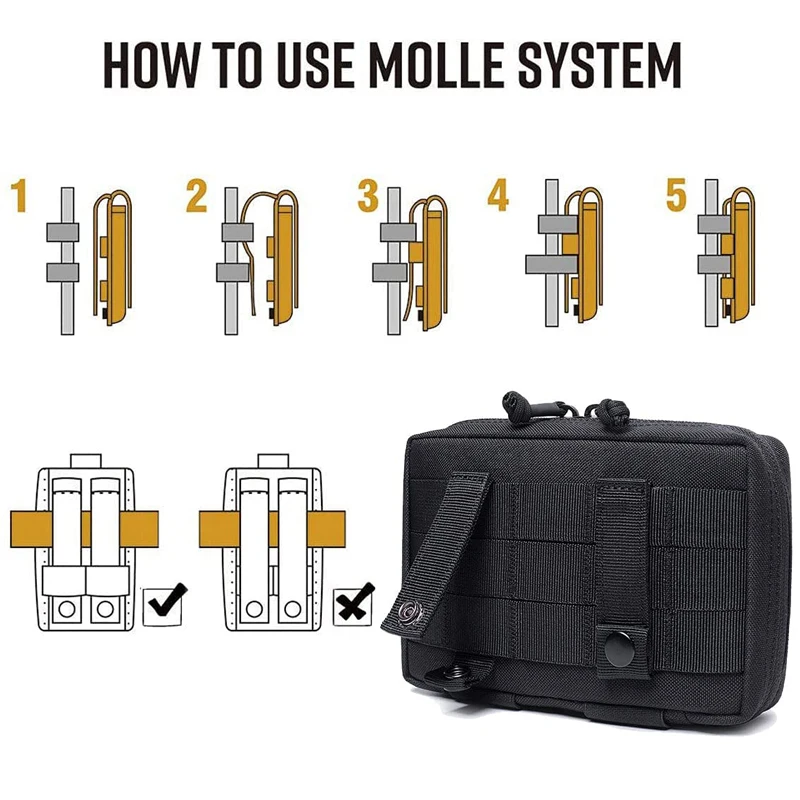 HOW TO USE MOLLE SYSTEM

1

2

3

4

5