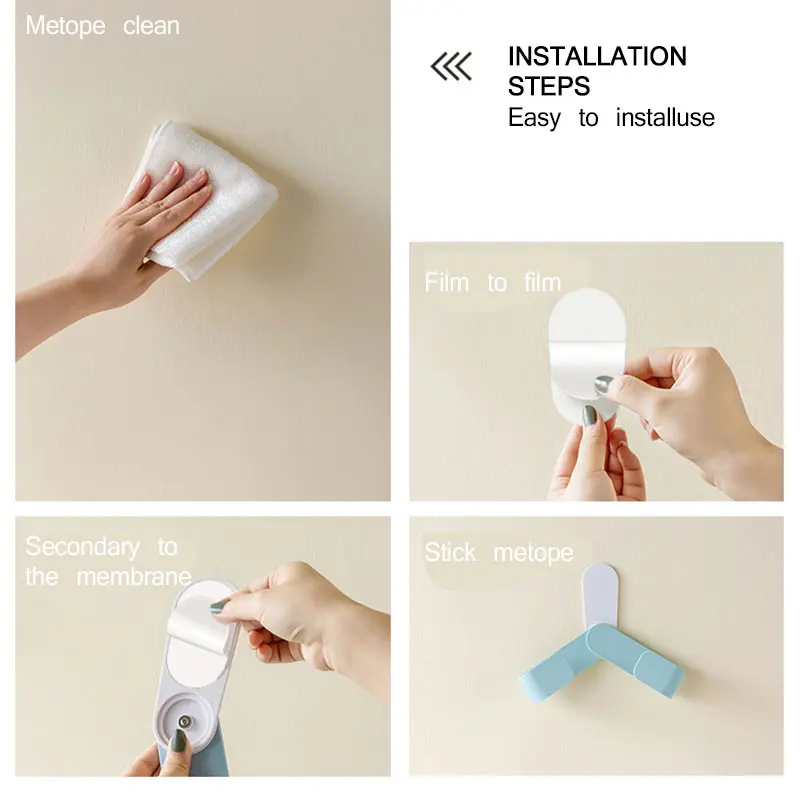 Metope clean

INSTALLATION STEPS
Easy to installuse

Film to film

Secondary to the membrane

Stick metope