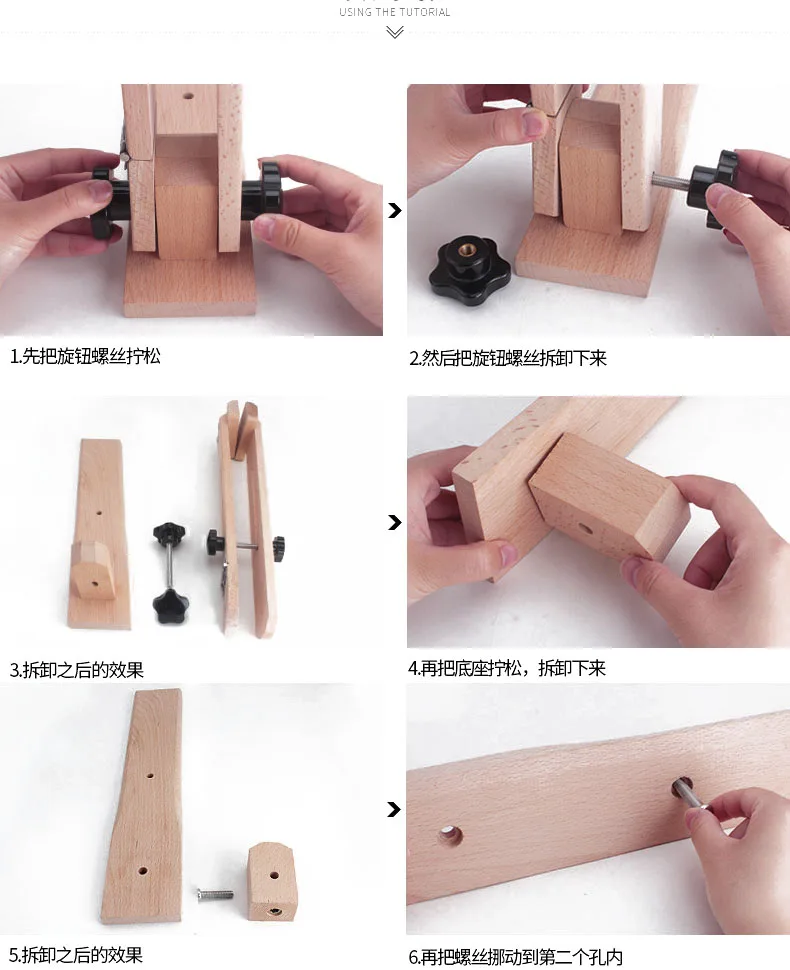 USING THE TUTORIAL

1.先把旋钮螺丝拧松

2.然后把旋钮螺丝拆卸下来

3.拆卸之后的效果

4.再把底座拧松，拆卸下来

5.拆卸之后的效果

6.再把螺丝挪动到第二个孔内