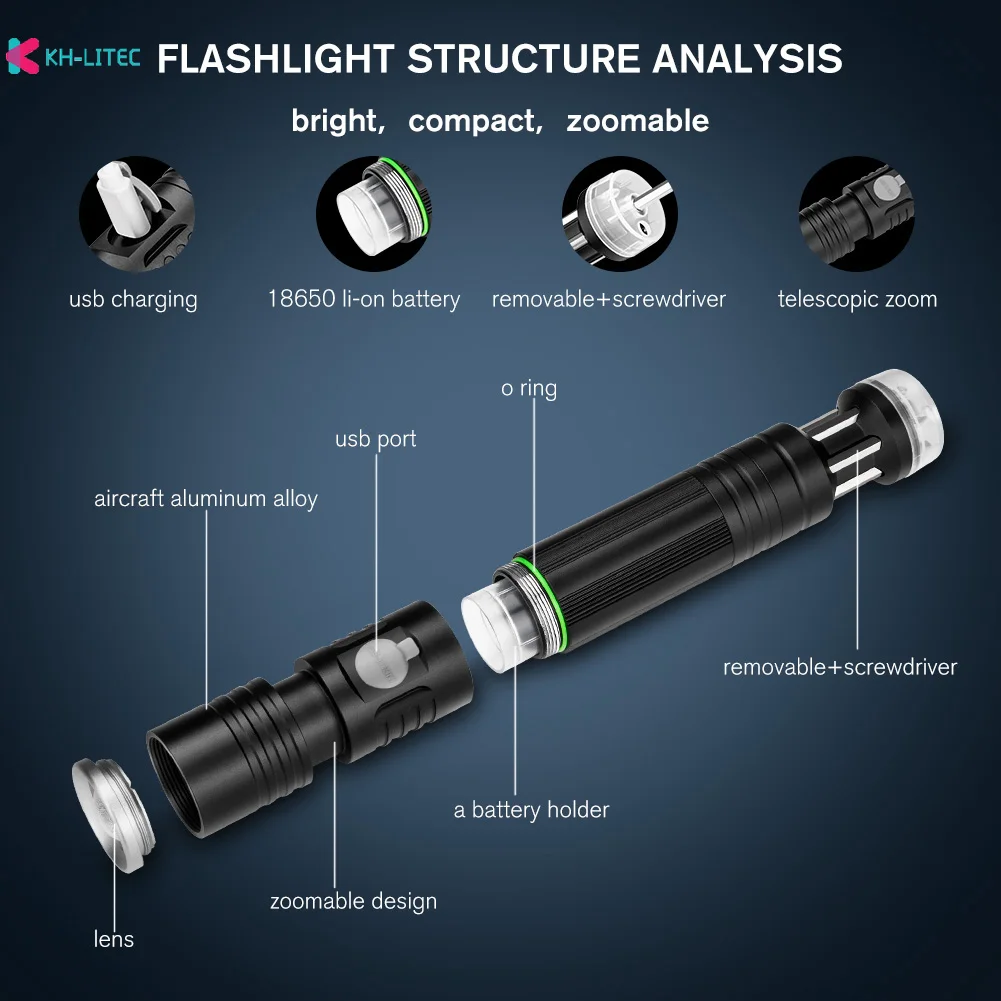 KH-LITEC FLASHLIGHT STRUCTURE ANALYSIS

bright, compact, zoomable

usb charging

18650 li-on battery

removable+screwdriver

telescopic zoom

o ring

usb port

aircraft aluminum alloy

removable+screwdriver

a battery holder

zoomable design

lens