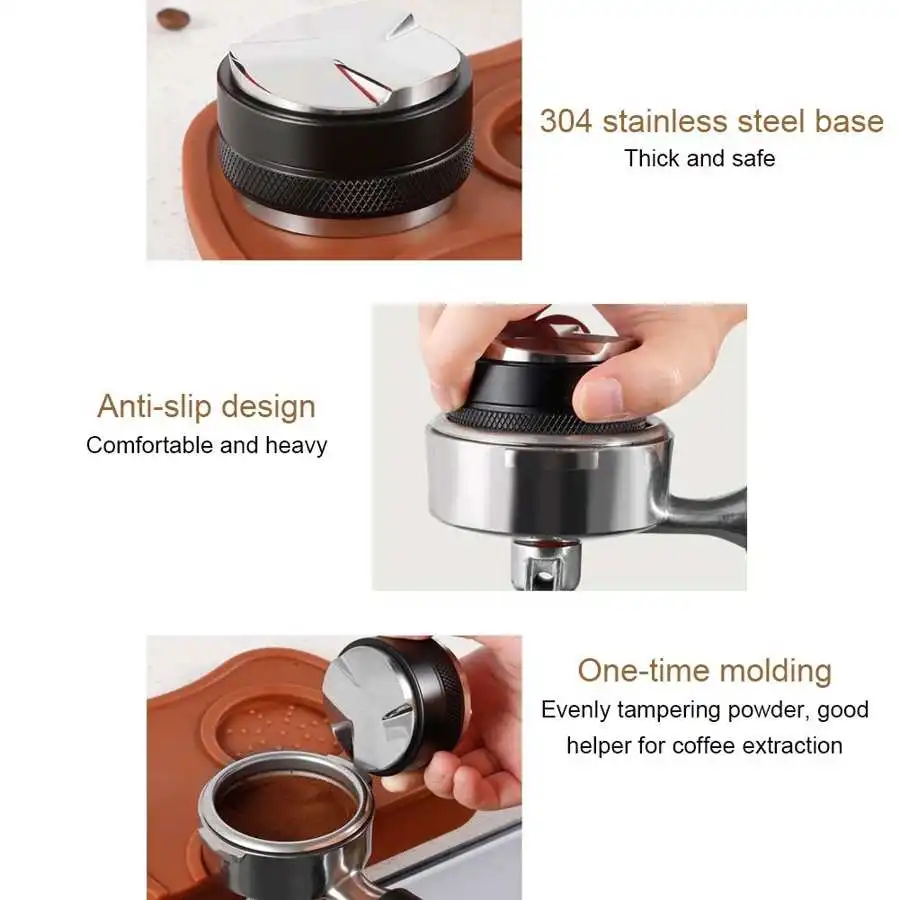 304 stainless steel base
Thick and safe

Anti-slip design
Comfortable and heavy

One-time molding
Evenly tampering powder, good helper for coffee extraction