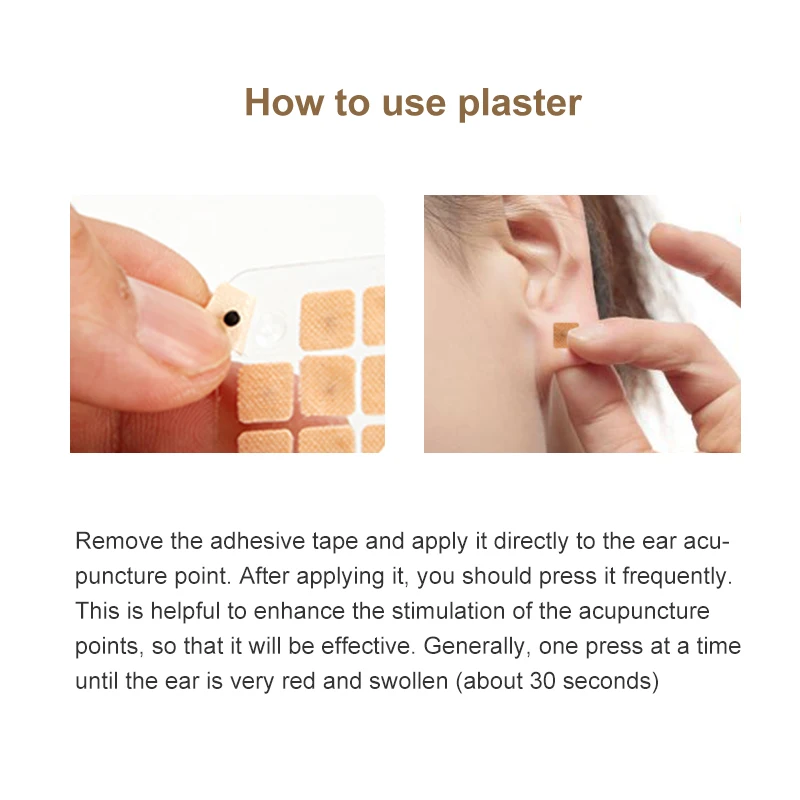 How to use plaster

Remove the adhesive tape and apply it directly to the ear acupuncture point. After applying it, you should press it frequently. This is helpful to enhance the stimulation of the acupuncture points, so that it will be effective. Generally, one press at a time until the ear is very red and swollen (about 30 seconds)