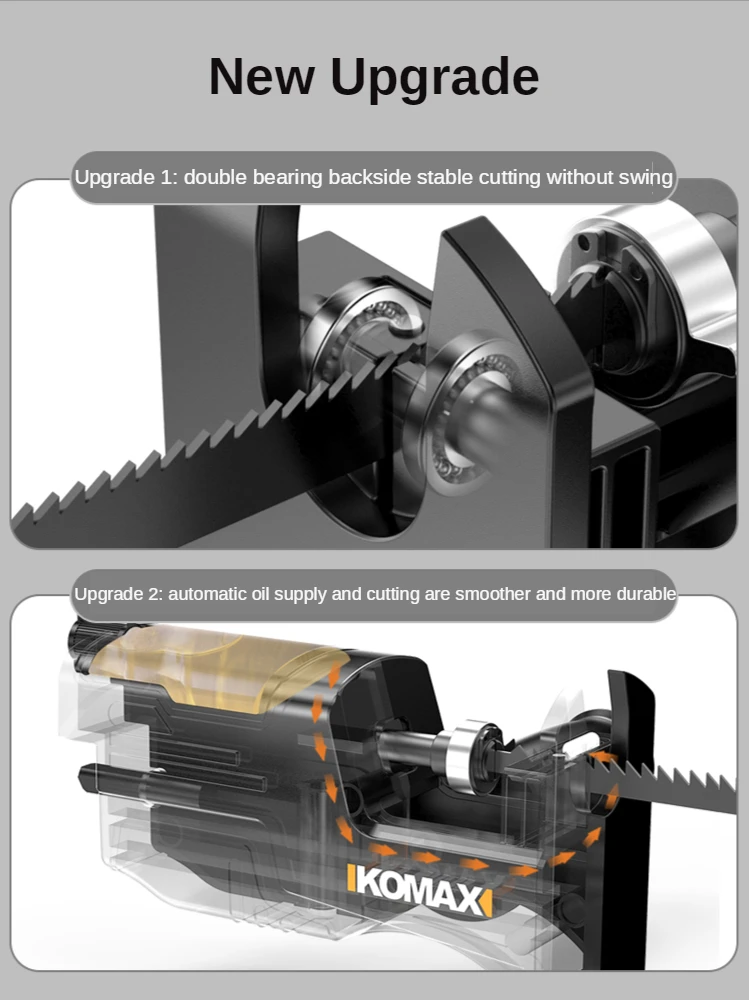 New Upgrade

Upgrade 1: double bearing backside stable cutting without swing

Upgrade 2: automatic oil supply and cutting are smoother and more durable

KOMAX