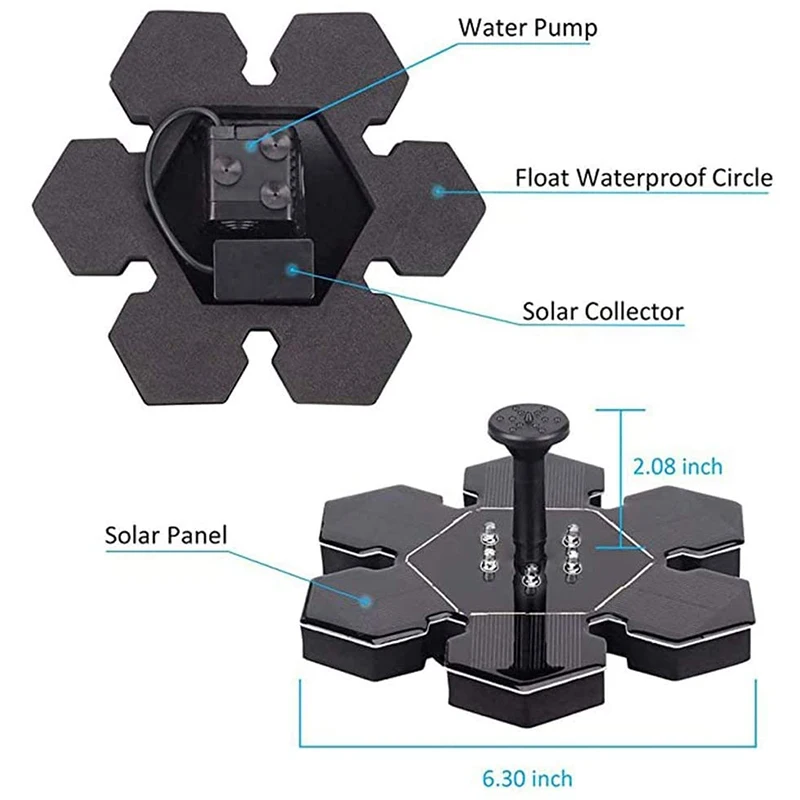 Water Pump
Float Waterproof Circle
Solar Collector
2.08 inch
Solar Panel
6.30 inch