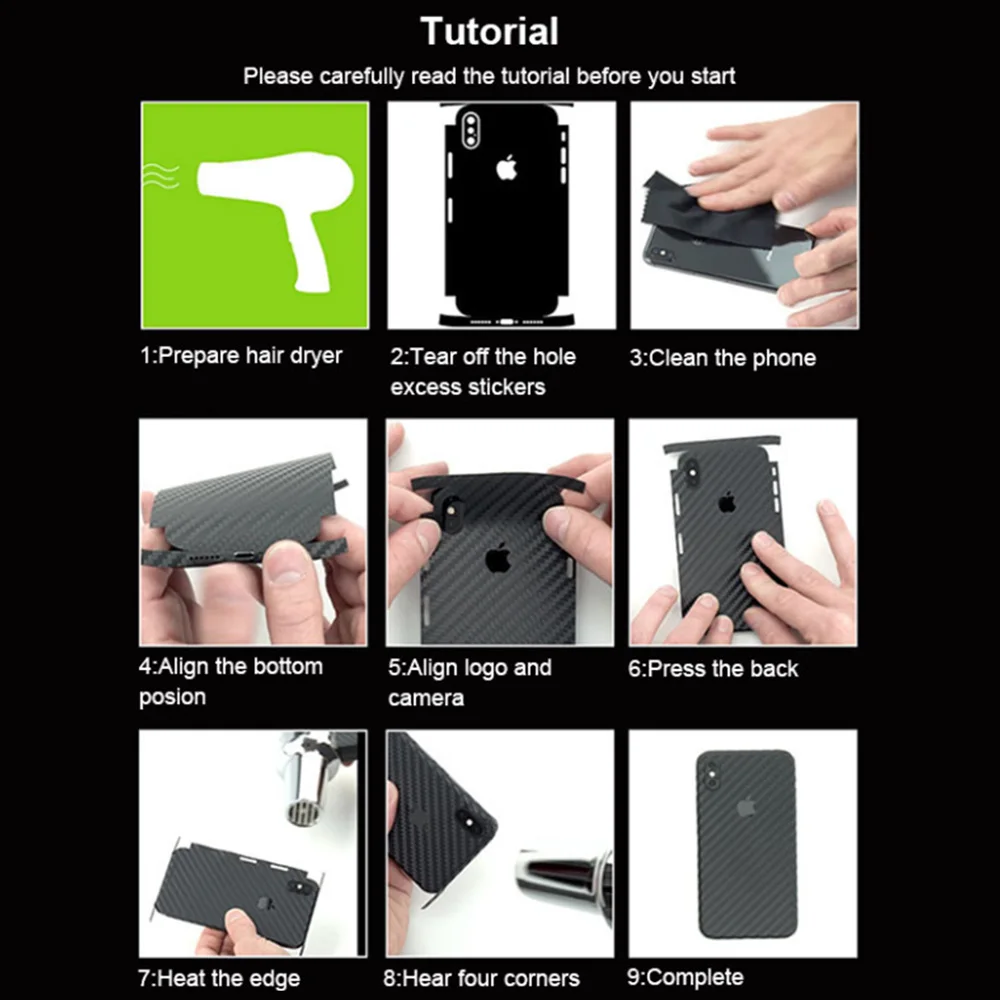 Tutorial

Please carefully read the tutorial before you start

1:Prepare hair dryer

2:Tear off the hole excess stickers

3:Clean the phone

4:Align the bottom posion

5:Align logo and camera

6:Press the back

7:Heat the edge

8:Hear four corners

9:Complete