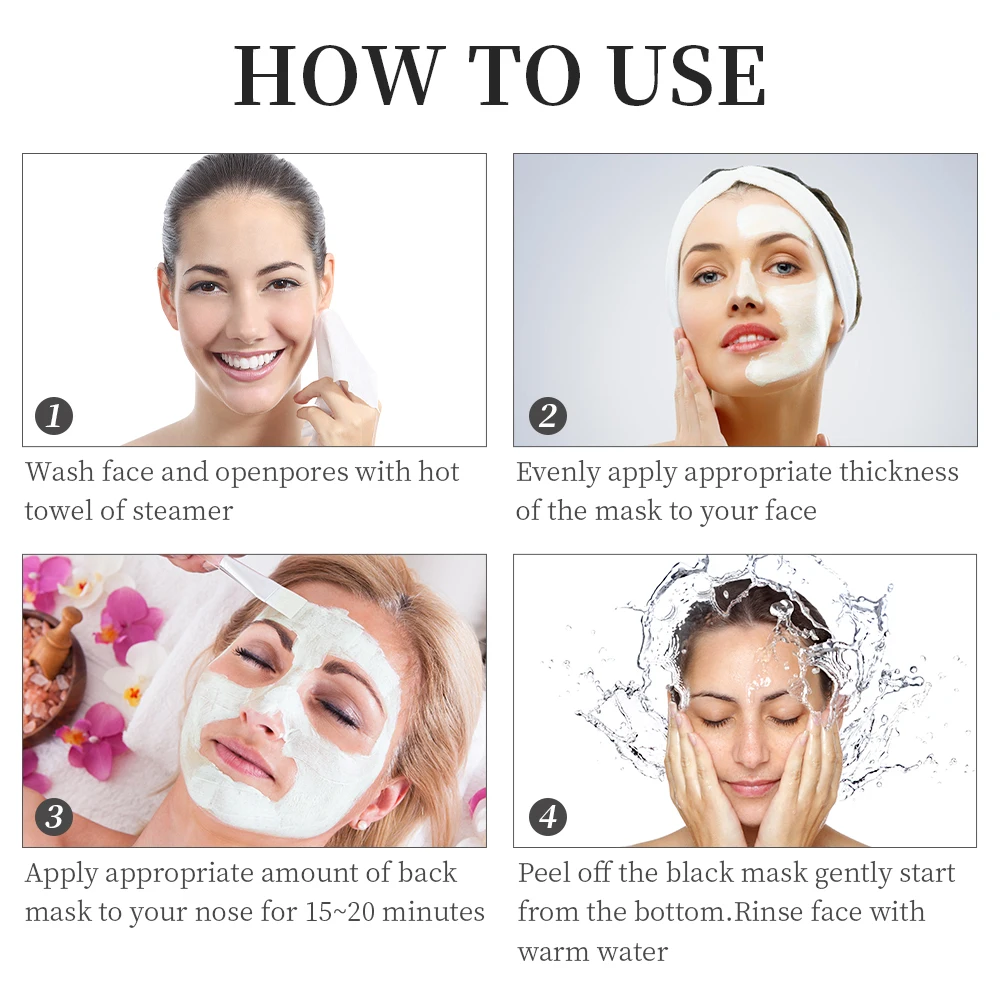 HOW TO USE

1

Wash face and openpores with hot towel of steamer

2

Evenly apply appropriate thickness of the mask to your face

3

Apply appropriate amount of back mask to your nose for 15~20 minutes

4

Peel off the black mask gently start from the bottom.Rinse face with warm water