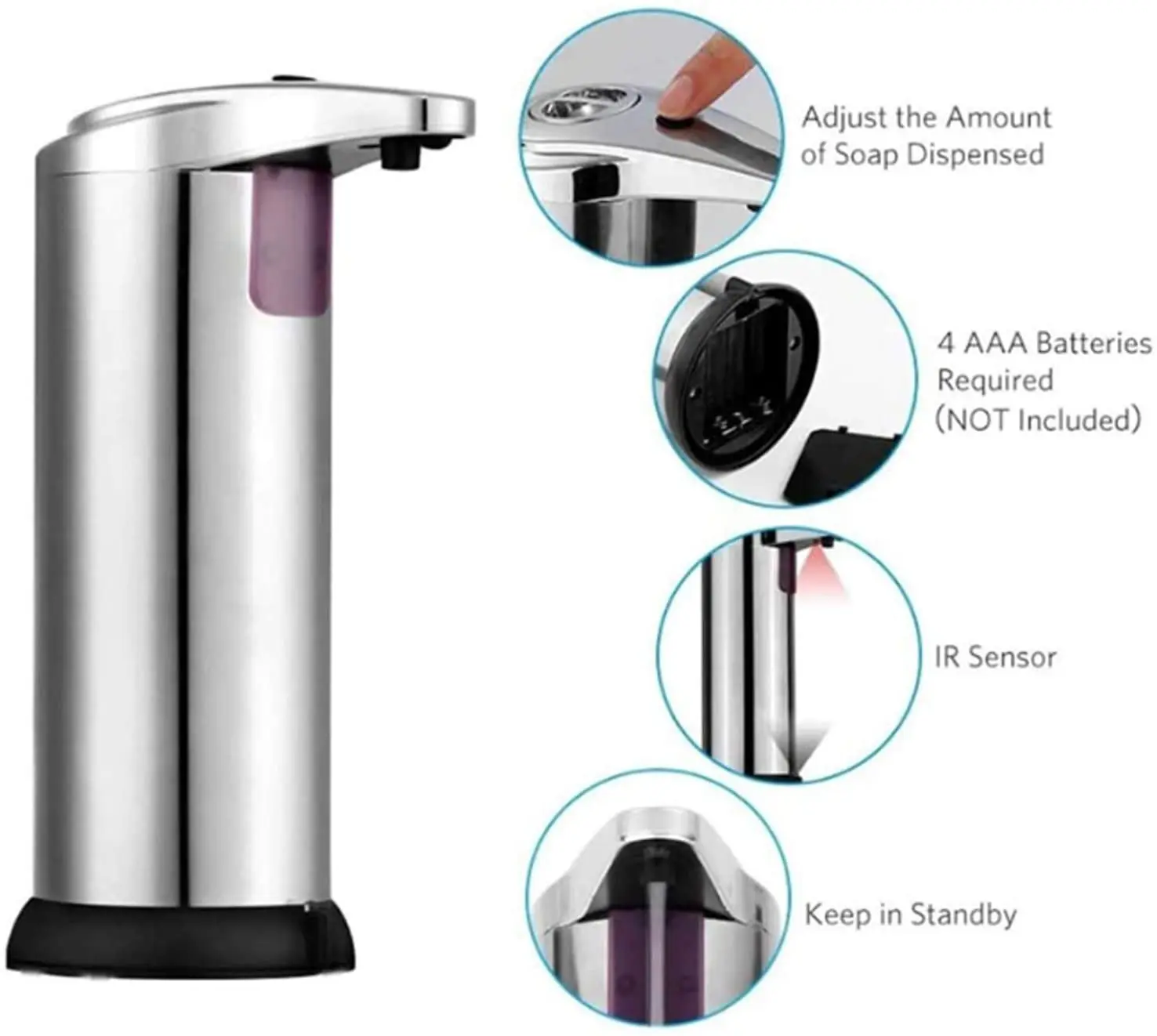 Adjust the Amount of Soap Dispensed

4 AAA Batteries Required (NOT Included)

IR Sensor

Keep in Standby