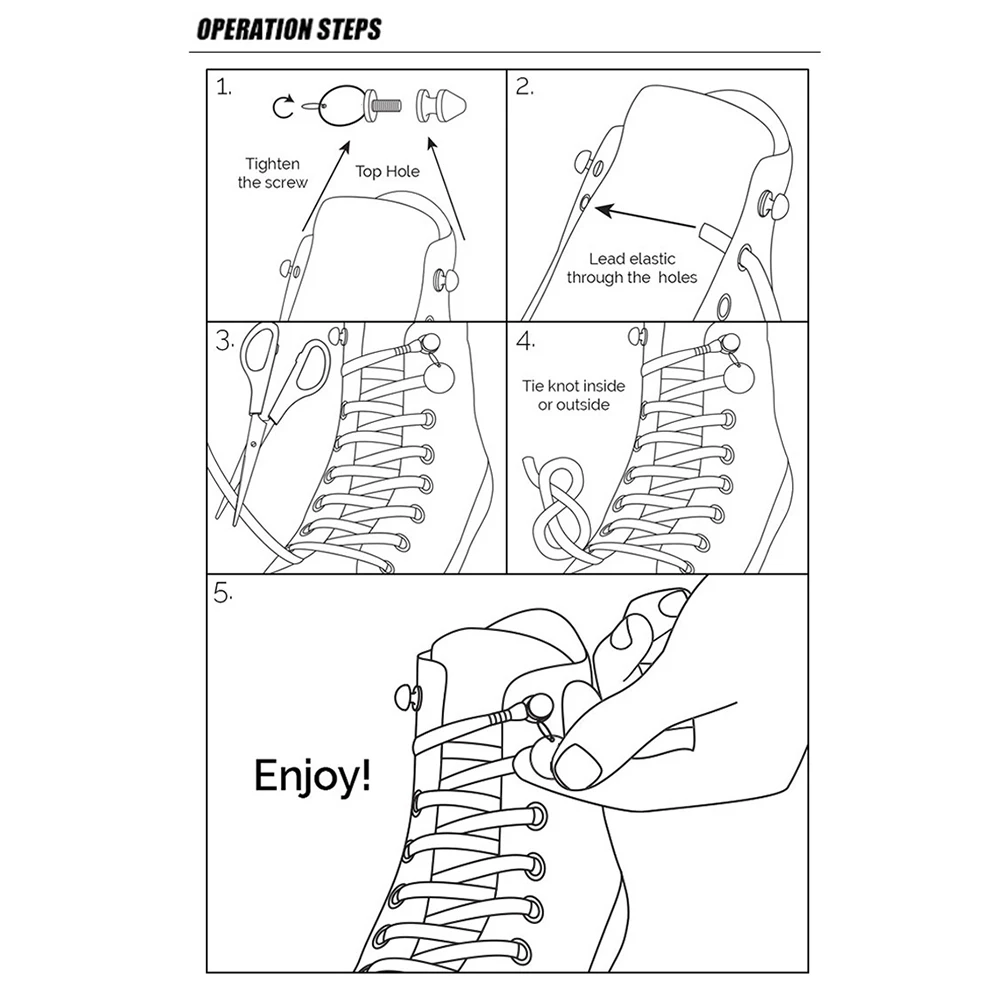 OPERATION STEPS

1.

Tighten the screw

Top Hole

2.

Lead elastic through the holes

3.

4.

Tie knot inside or outside

5.

Enjoy!