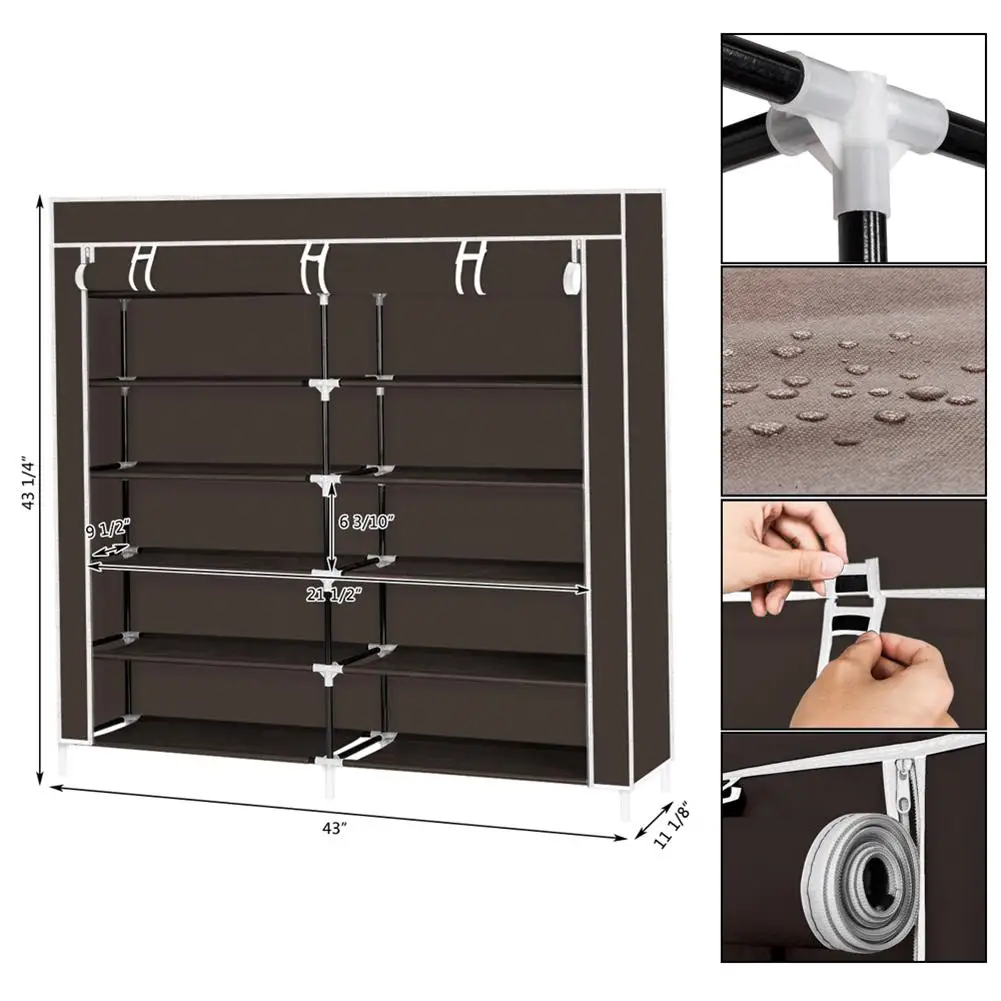 43 1/4"

9 1/2"

6 3/10"

21 1/2"

43"

11 1/8"