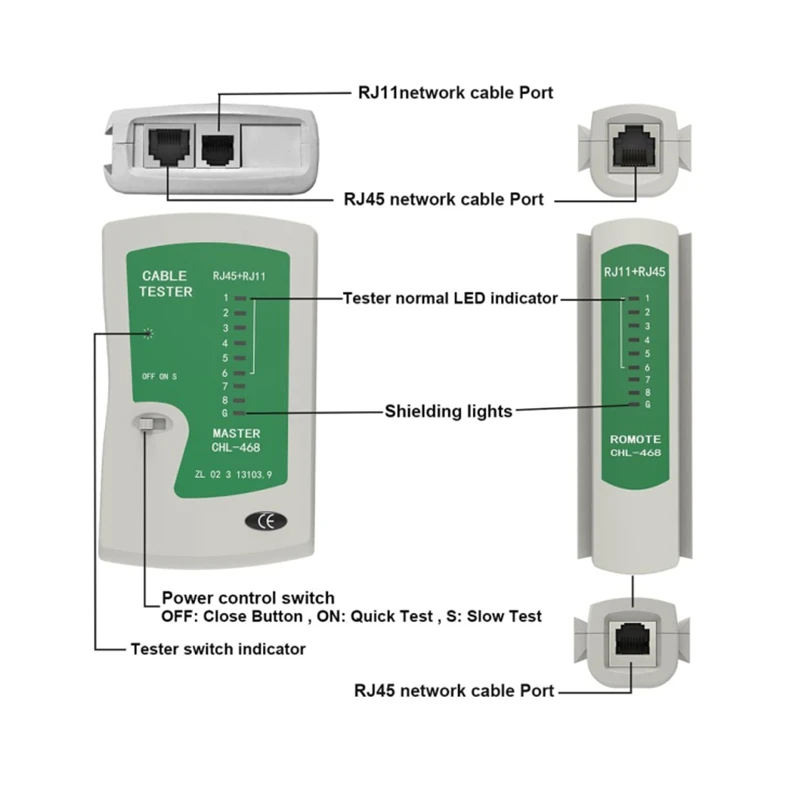 RJ11network cable Port

RJ45 network cable Port

CABLE TESTER

RJ45+RJ11

1
2
3
4
5
6
7
8
G

OFF ON S

MASTER
CHL-468

ZL 02 3 13103.9

CE

Tester normal LED indicator

Shielding lights

RJ11+RJ45

1
2
3
4
5
6
7
8
G

ROMOTE
CHL-468

Power control switch
OFF: Close Button , ON: Quick Test , S: Slow Test

Tester switch indicator

RJ45 network cable Port