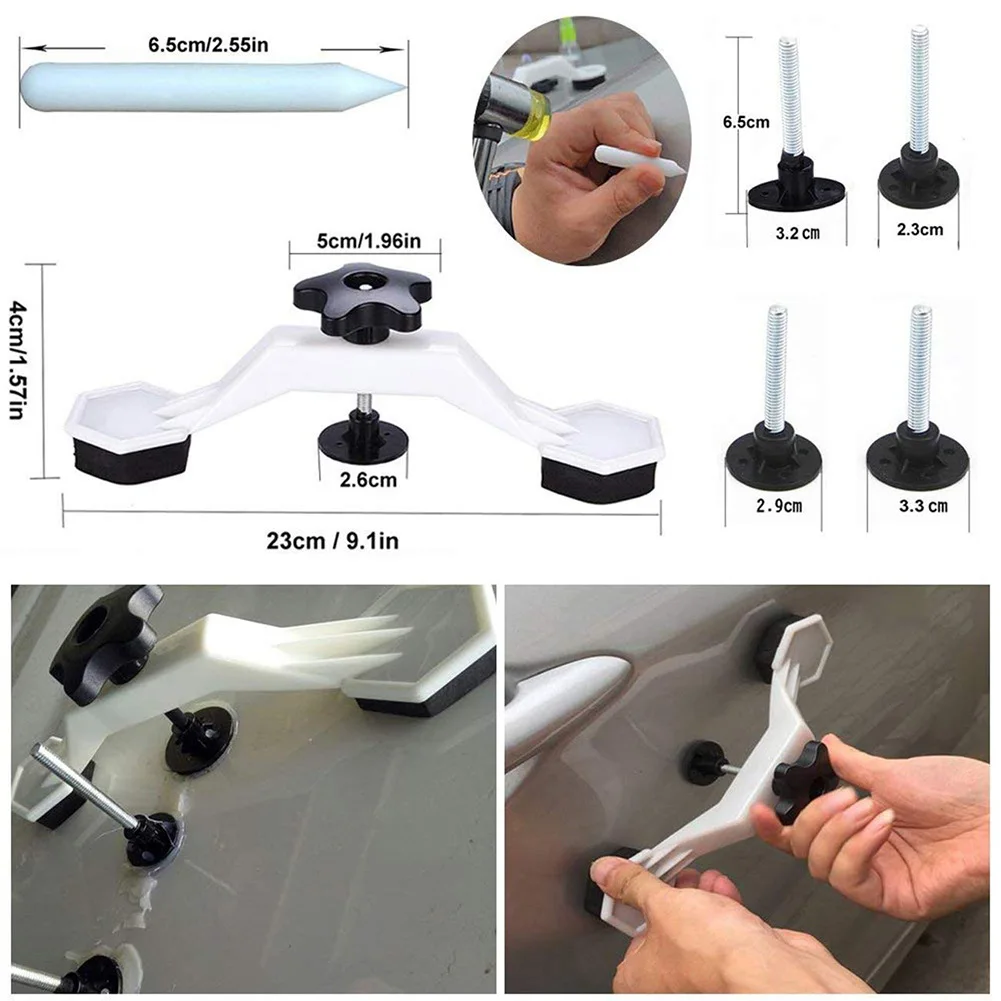 6.5cm/2.55in

6.5cm

3.2 cm

2.3cm

5cm/1.96in

4cm/1.57in

2.6cm

23cm / 9.1in

2.9cm

3.3 cm