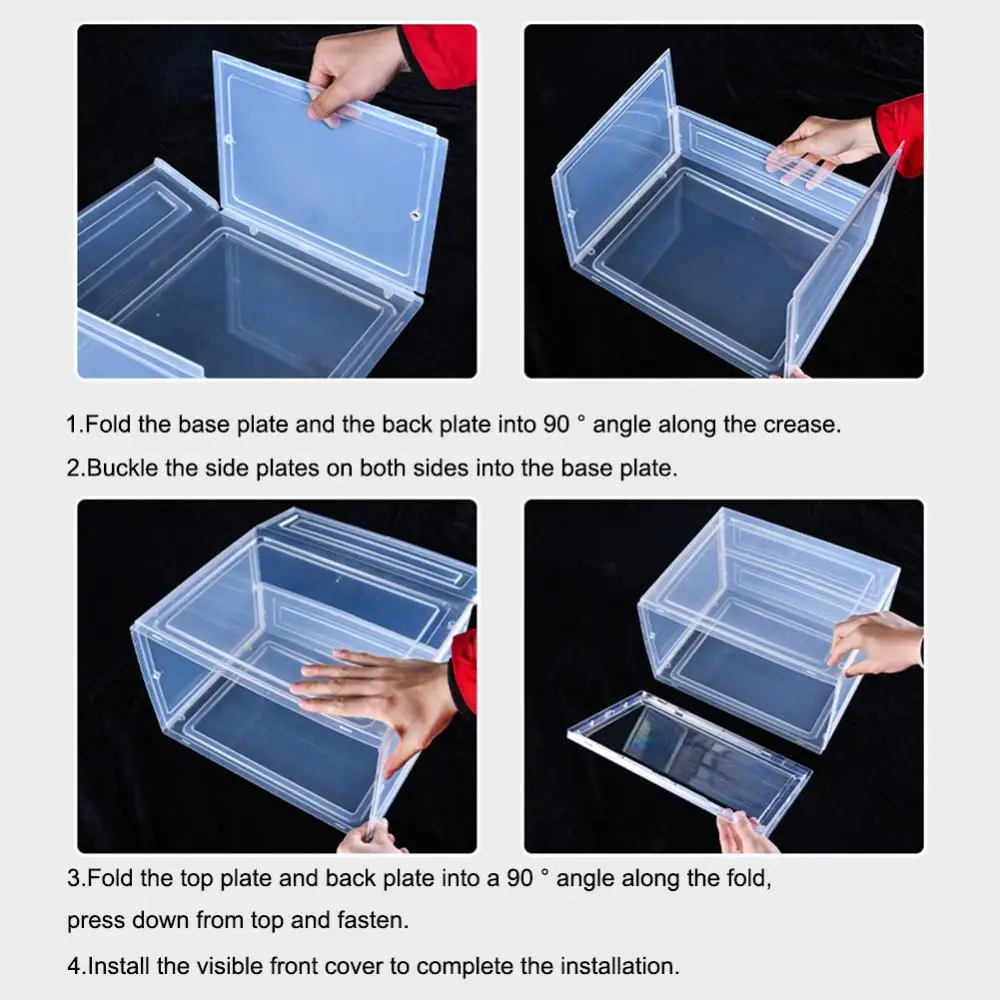 1.Fold the base plate and the back plate into 90 ° angle along the crease.

2.Buckle the side plates on both sides into the base plate.

3.Fold the top plate and back plate into a 90 ° angle along the fold, press down from top and fasten.

4.Install the visible front cover to complete the installation.