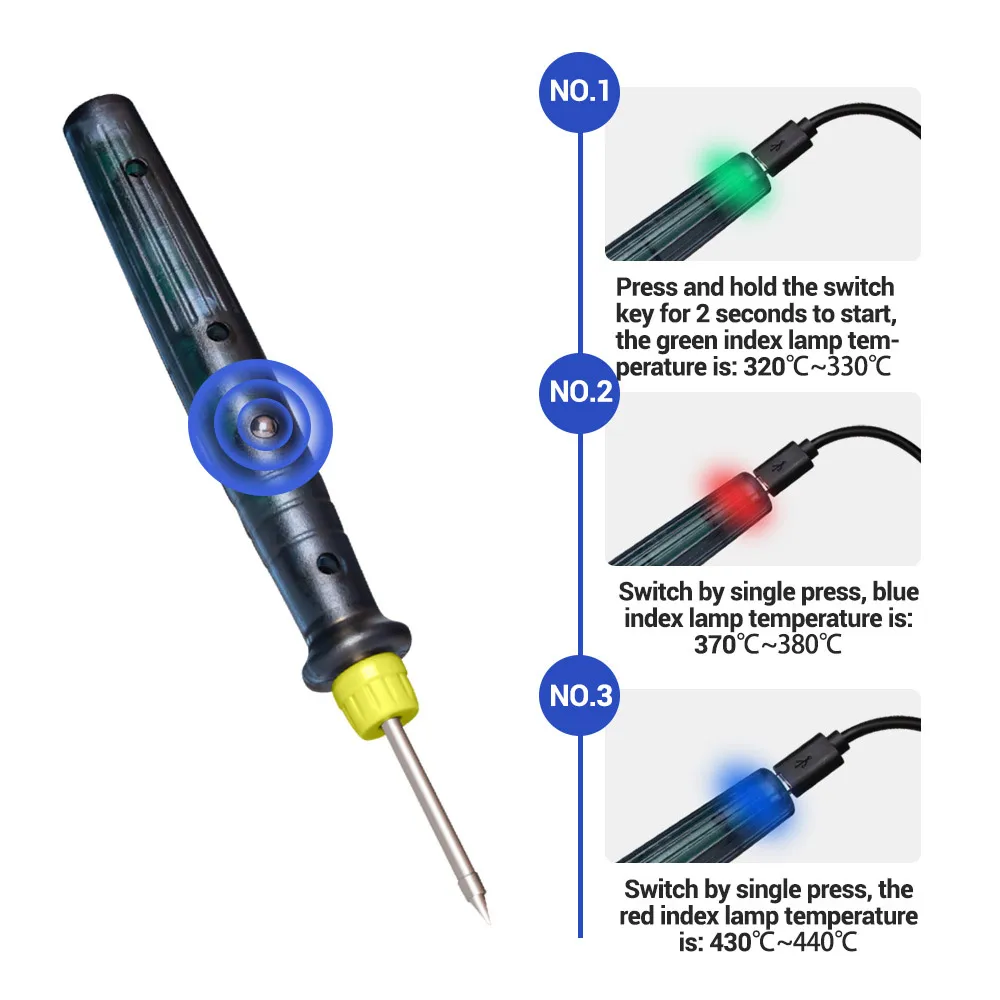 NO.1

Press and hold the switch key for 2 seconds to start, the green index lamp temperature is: 320℃~330℃

NO.2

Switch by single press, blue index lamp temperature is: 370℃~380℃

NO.3

Switch by single press, the red index lamp temperature is: 430℃~440℃