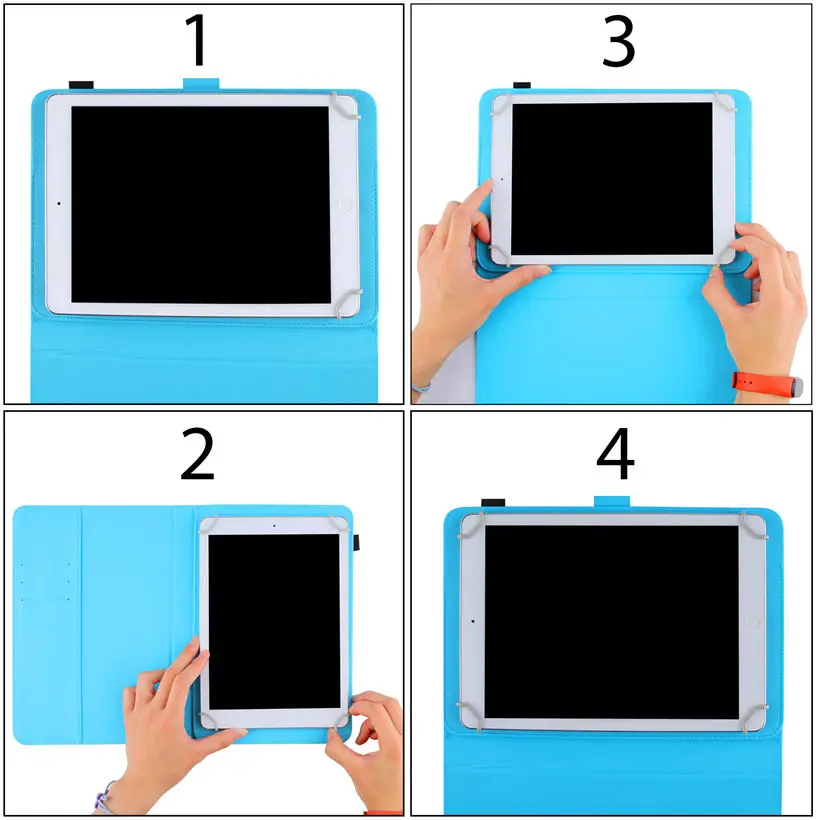 1

3

2

4