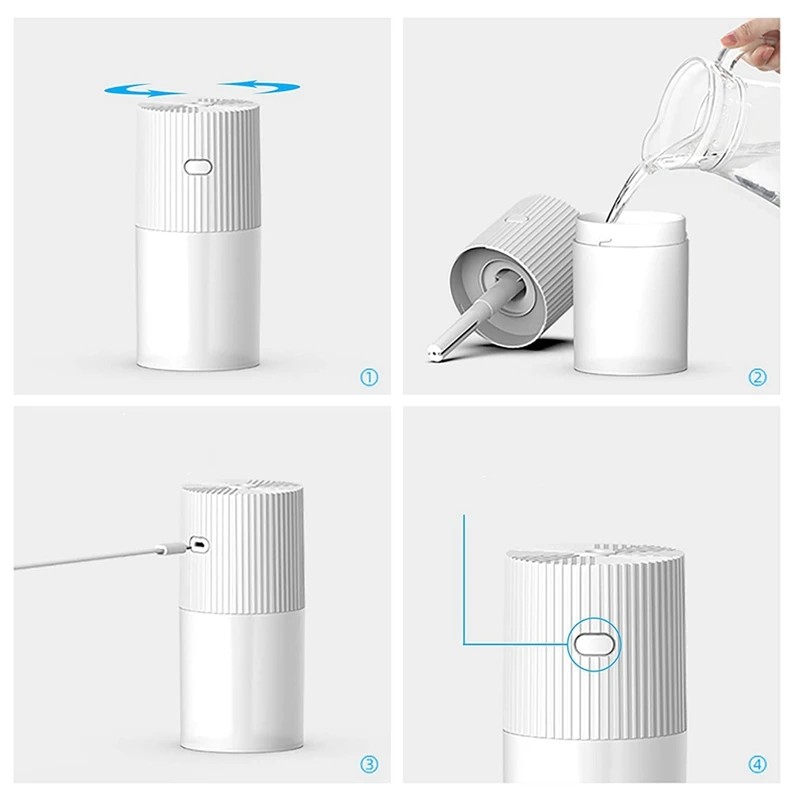 ①

②

③

④