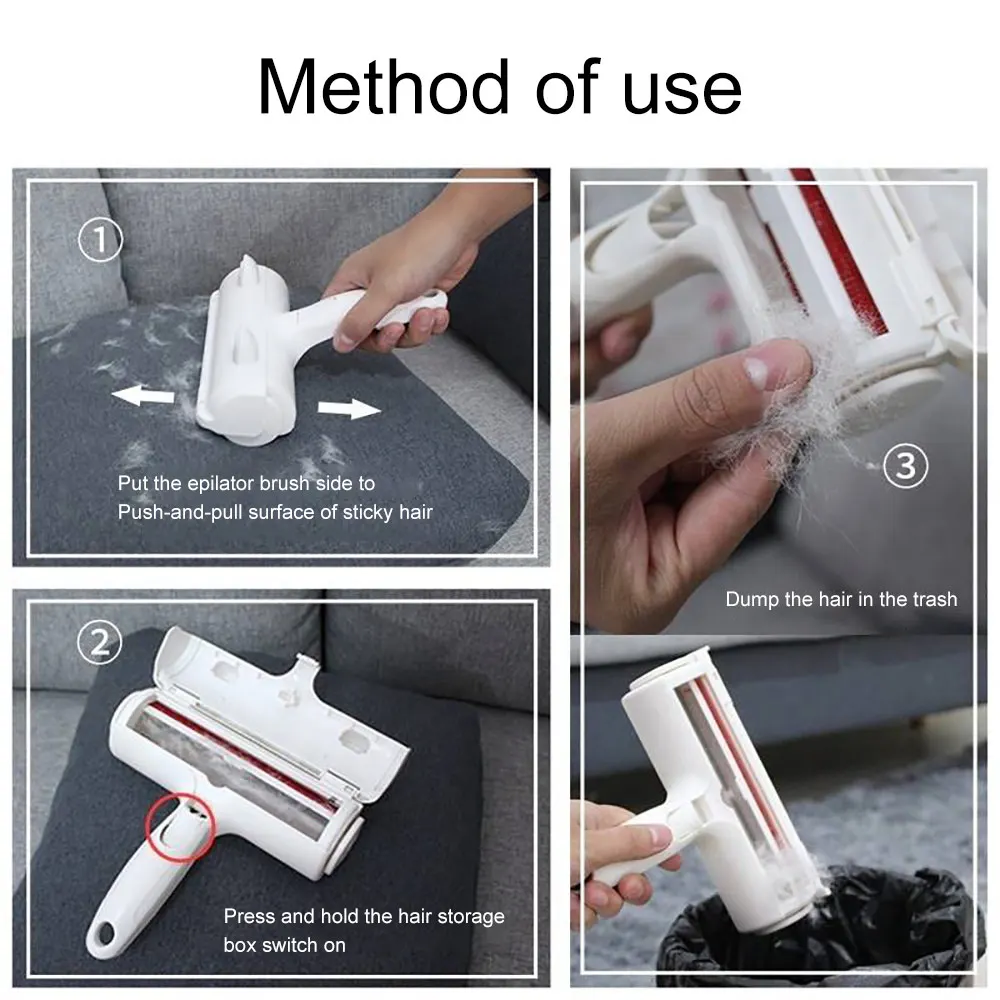 Method of use

①

Put the epilator brush side to Push-and-pull surface of sticky hair

②

Press and hold the hair storage box switch on

③

Dump the hair in the trash