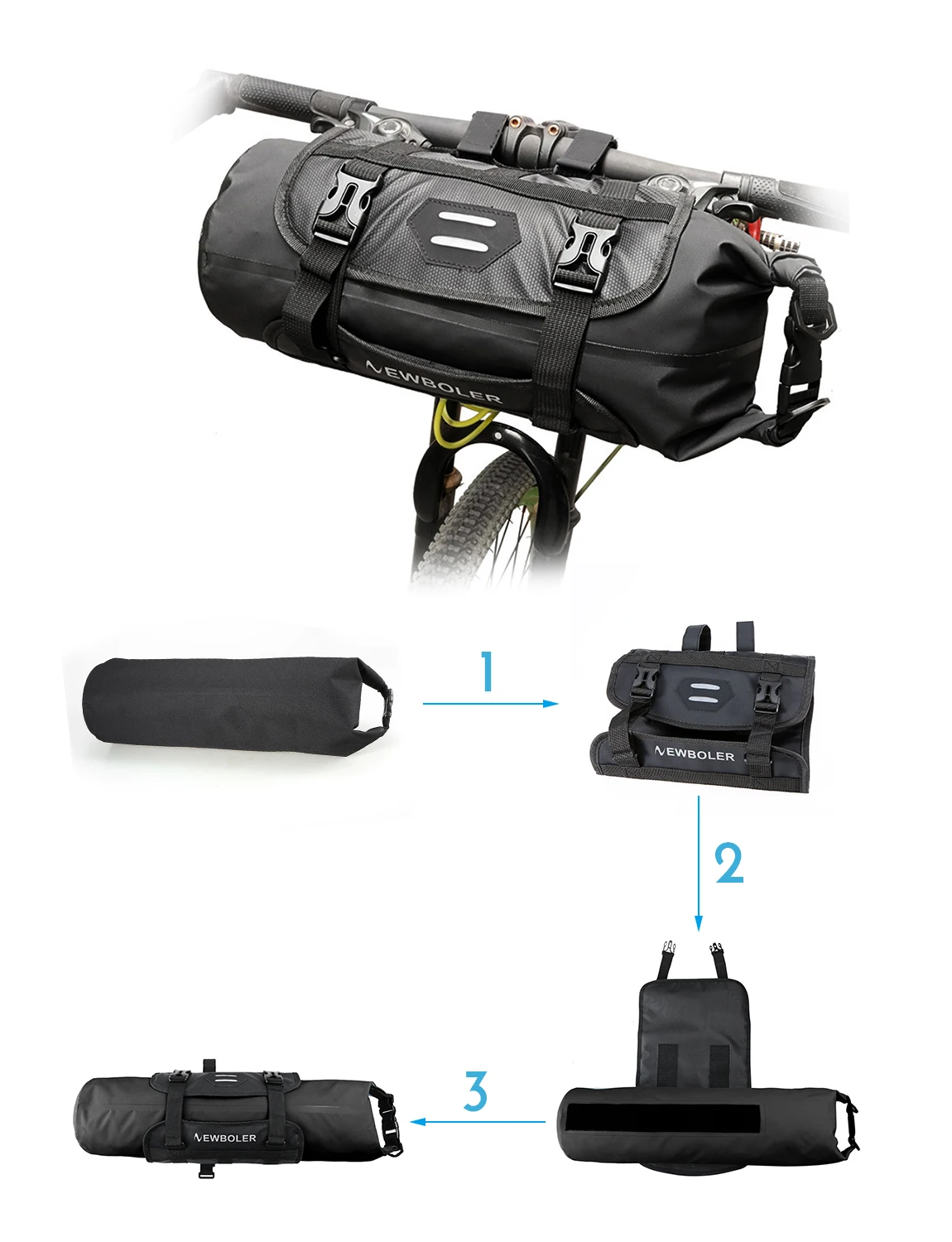 NEWBOLER

1

NEWBOLER

2

3

NEWBOLER