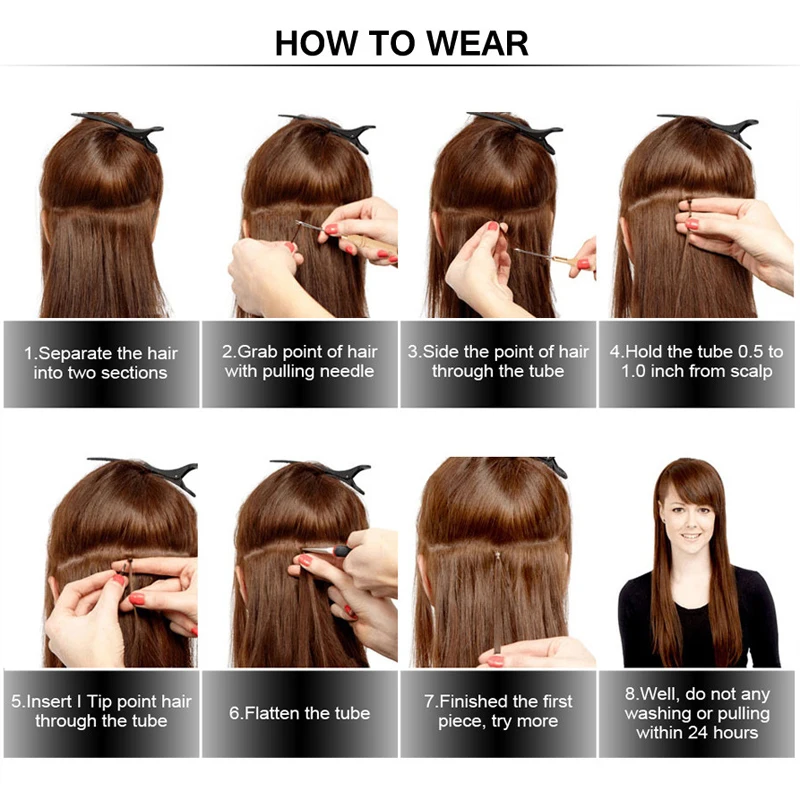 HOW TO WEAR

1.Separate the hair into two sections

2.Grab point of hair with pulling needle

3.Side the point of hair through the tube

4.Hold the tube 0.5 to 1.0 inch from scalp

5.Insert I Tip point hair through the tube

6.Flatten the tube

7.Finished the first piece, try more

8.Well, do not any washing or pulling within 24 hours