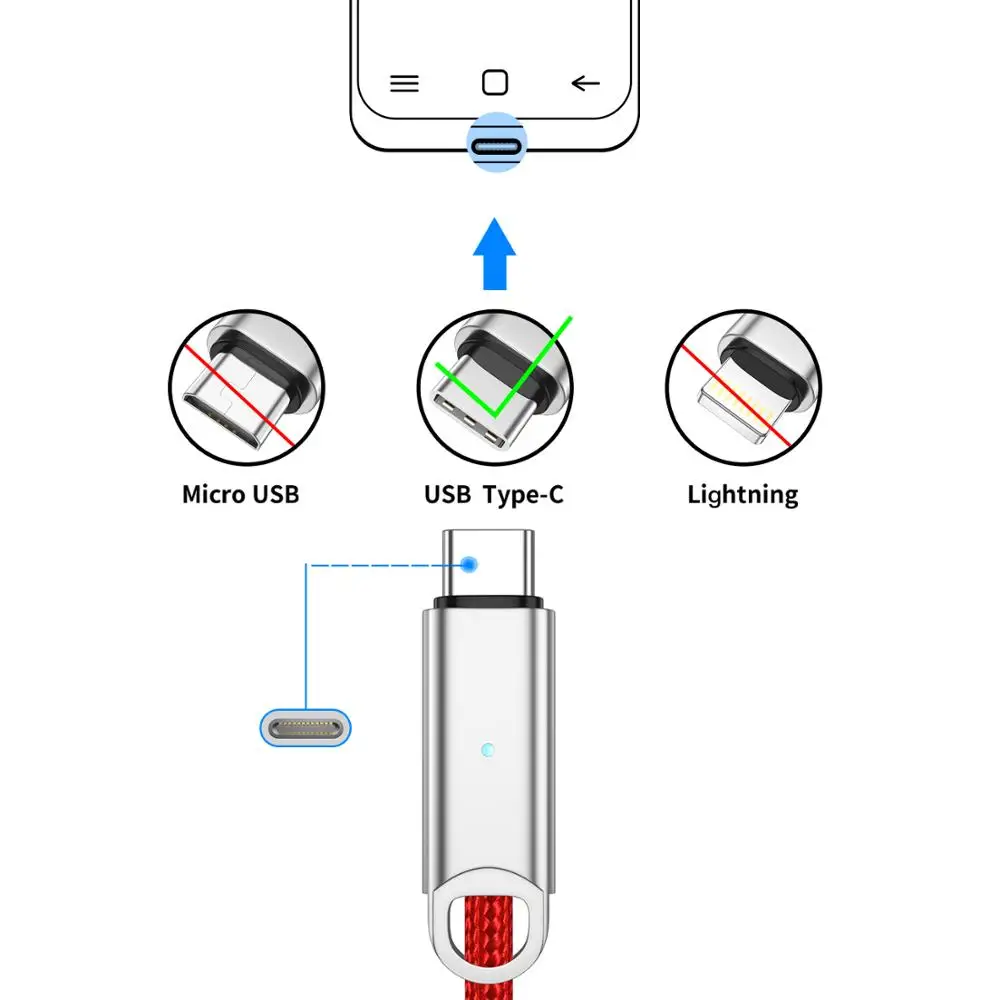 Micro USB

USB Type-C

Lightning