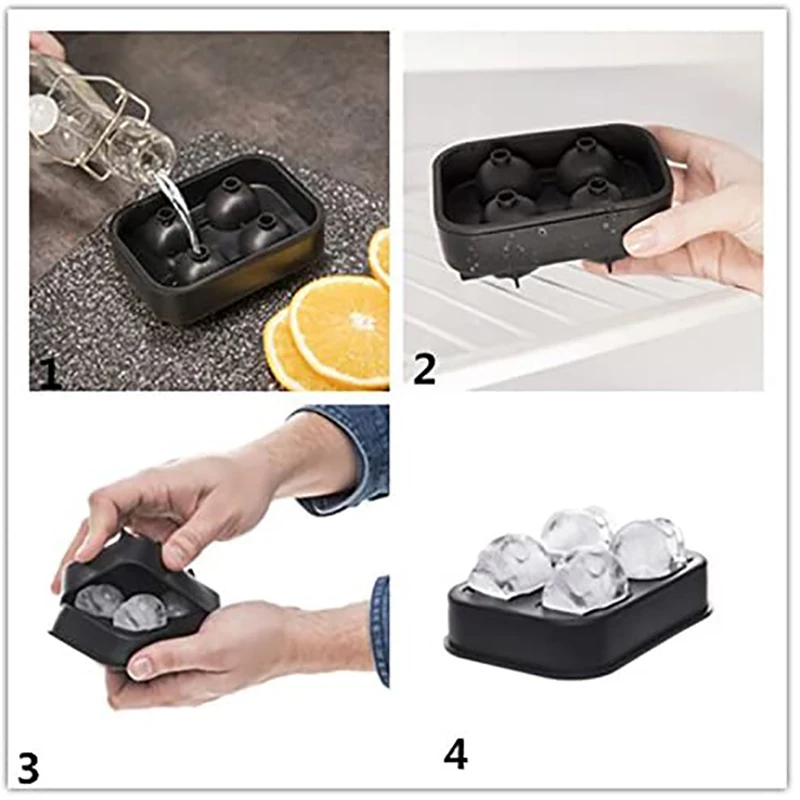 1
2
3
4