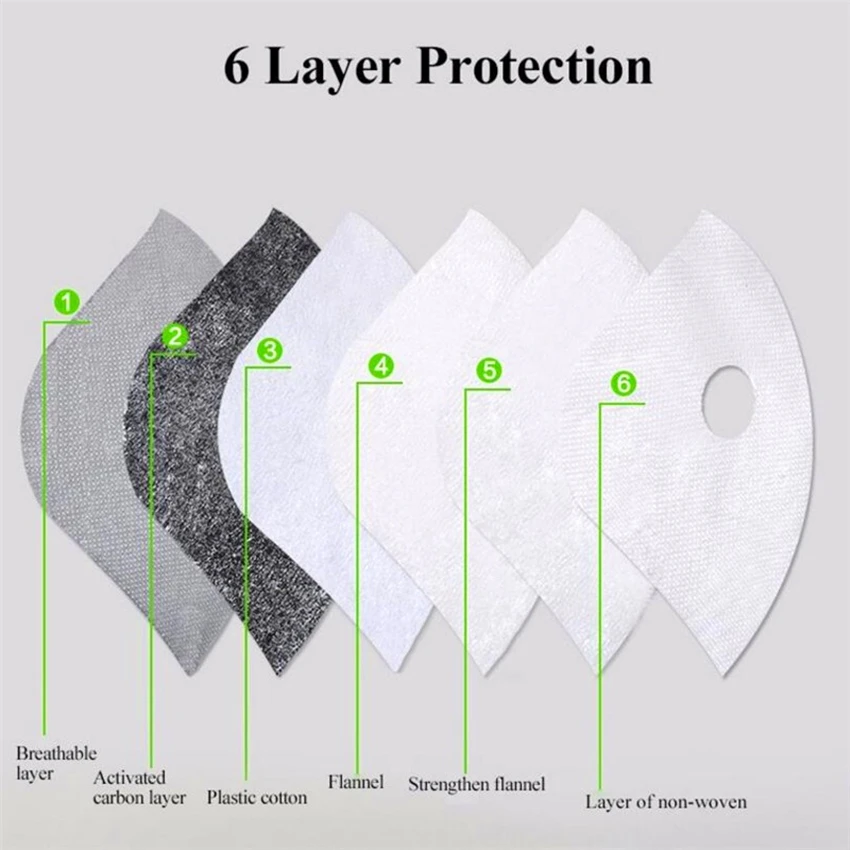 6 Layer Protection

1
2
3
4
5
6

Breathable layer

Activated carbon layer

Plastic cotton

Flannel

Strengthen flannel

Layer of non-woven