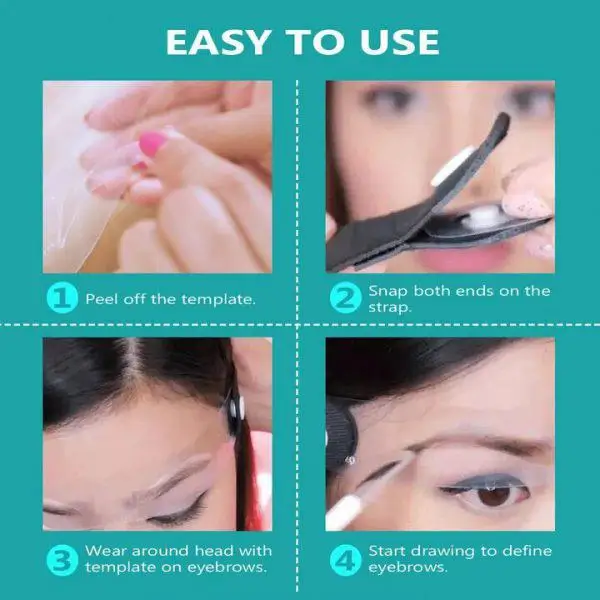 EASY TO USE

1 Peel off the template.

2 Snap both ends on the strap.

3 Wear around head with template on eyebrows.

4 Start drawing to define eyebrows.