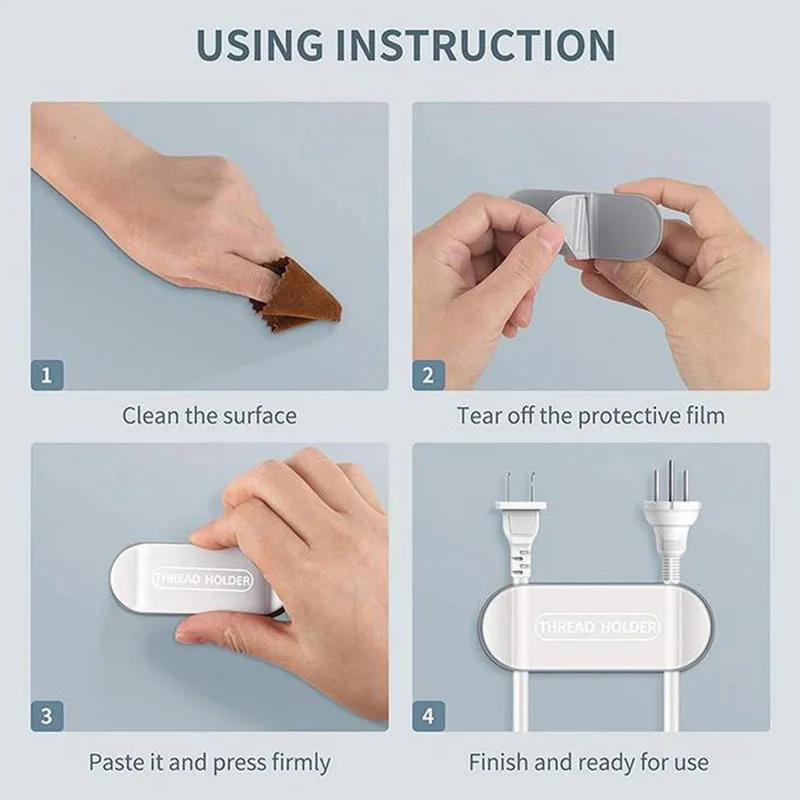 USING INSTRUCTION

1

Clean the surface

2

Tear off the protective film

THREAD HOLDER

3

Paste it and press firmly

THREAD HOLDER

4

Finish and ready for use