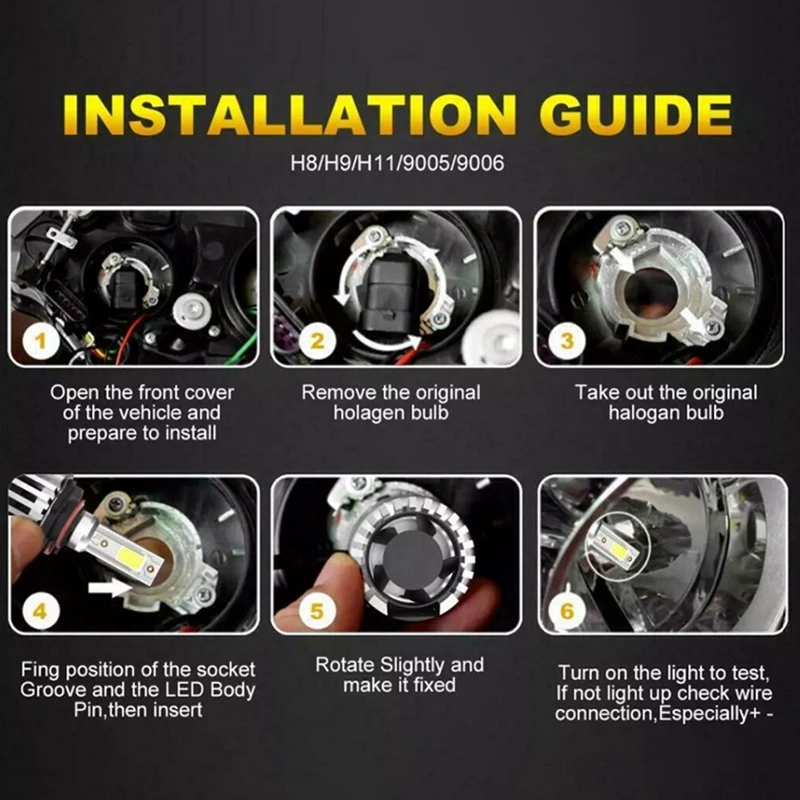 INSTALLATION GUIDE

H8/H9/H11/9005/9006

1

Open the front cover of the vehicle and prepare to install

2

Remove the original holagen bulb

3

Take out the original halogan bulb

4

Fing position of the socket Groove and the LED Body Pin,then insert

5

Rotate Slightly and make it fixed

6

Turn on the light to test, If not light up check wire connection,Especially+ -