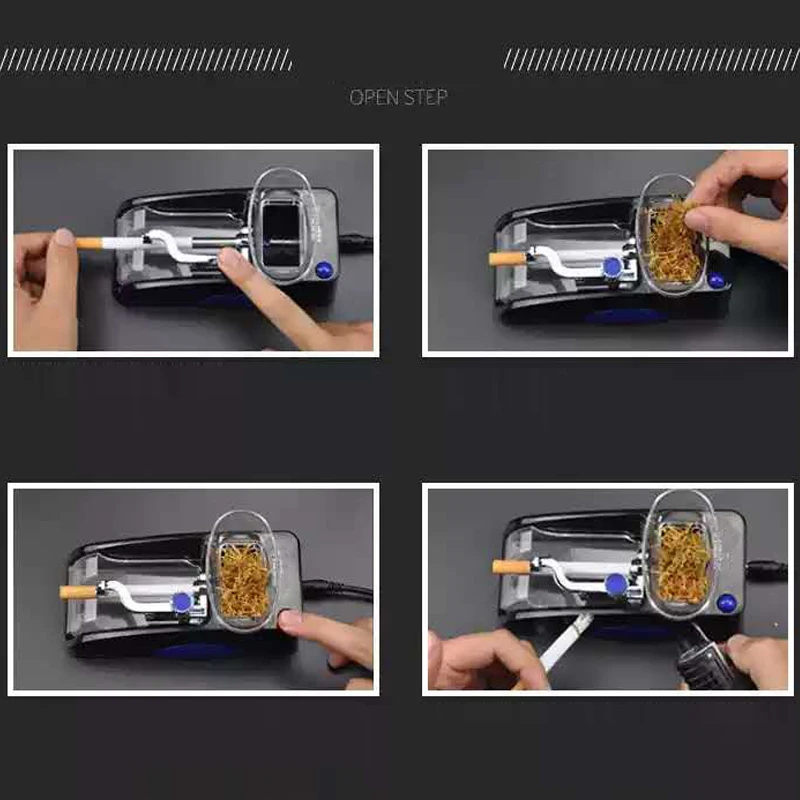 OPEN STEP