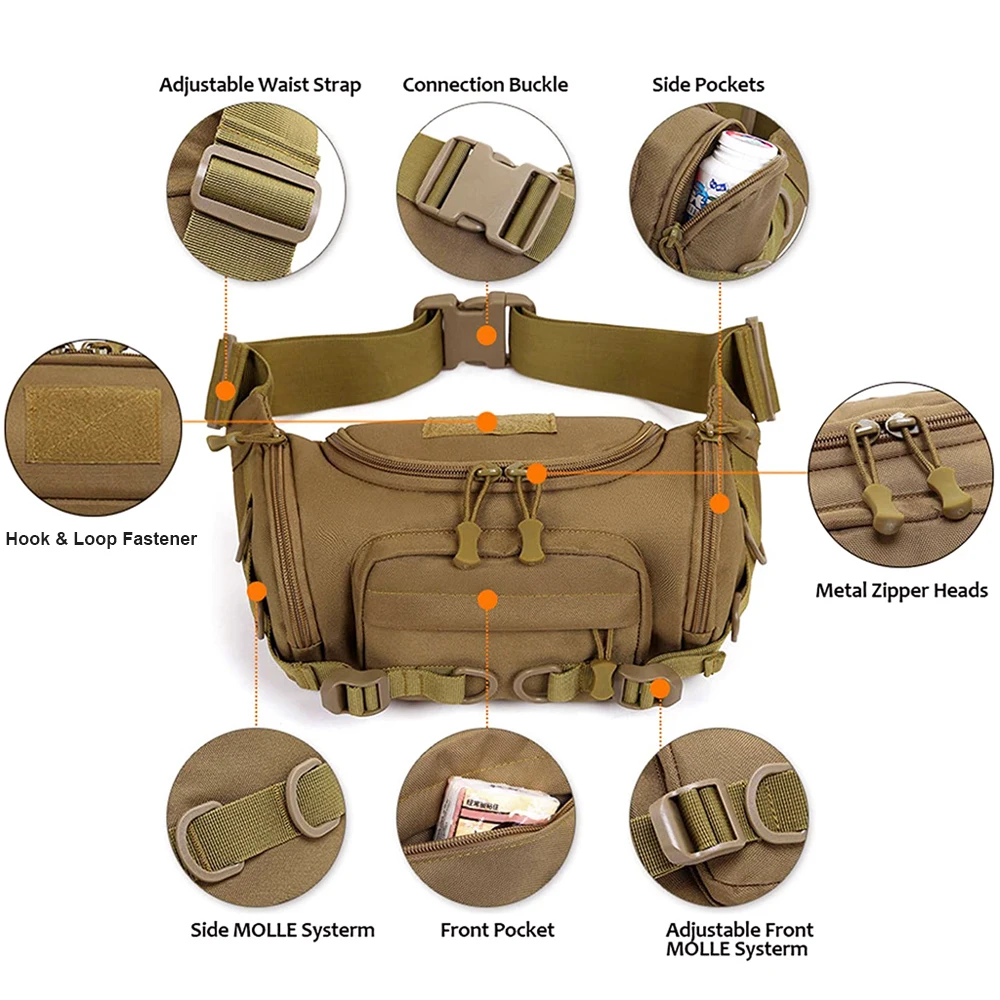 Adjustable Waist Strap
Connection Buckle
Side Pockets
Hook & Loop Fastener
Metal Zipper Heads
Side MOLLE Systerm
Front Pocket
Adjustable Front MOLLE Systerm