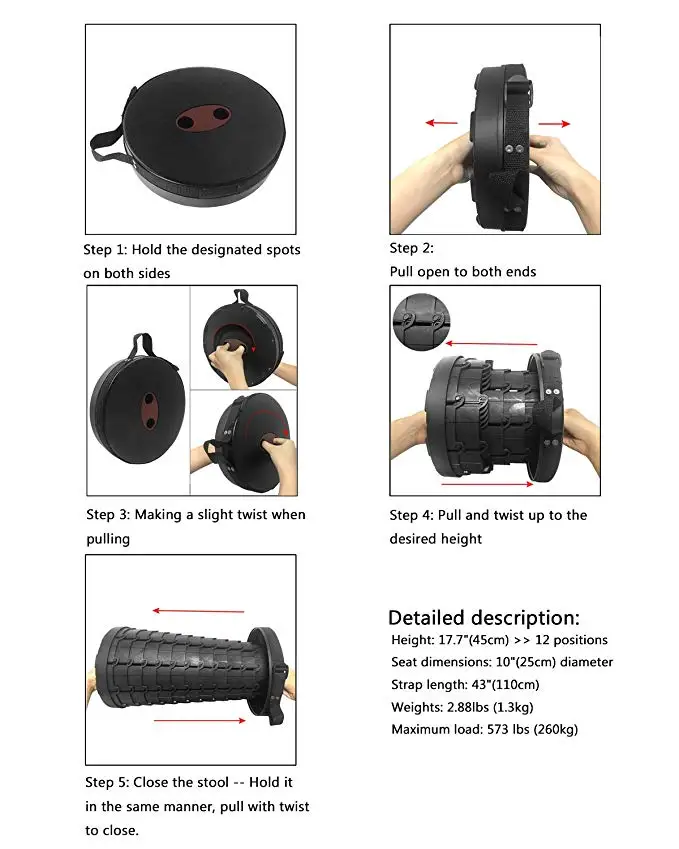 Step 1: Hold the designated spots on both sides

Step 2:
Pull open to both ends

Step 3: Making a slight twist when pulling

Step 4: Pull and twist up to the desired height

Step 5: Close the stool -- Hold it in the same manner, pull with twist to close.

Detailed description:
Height: 17.7"(45cm) >> 12 positions
Seat dimensions: 10"(25cm) diameter
Strap length: 43"(110cm)
Weights: 2.88lbs (1.3kg)
Maximum load: 573 lbs (260kg)