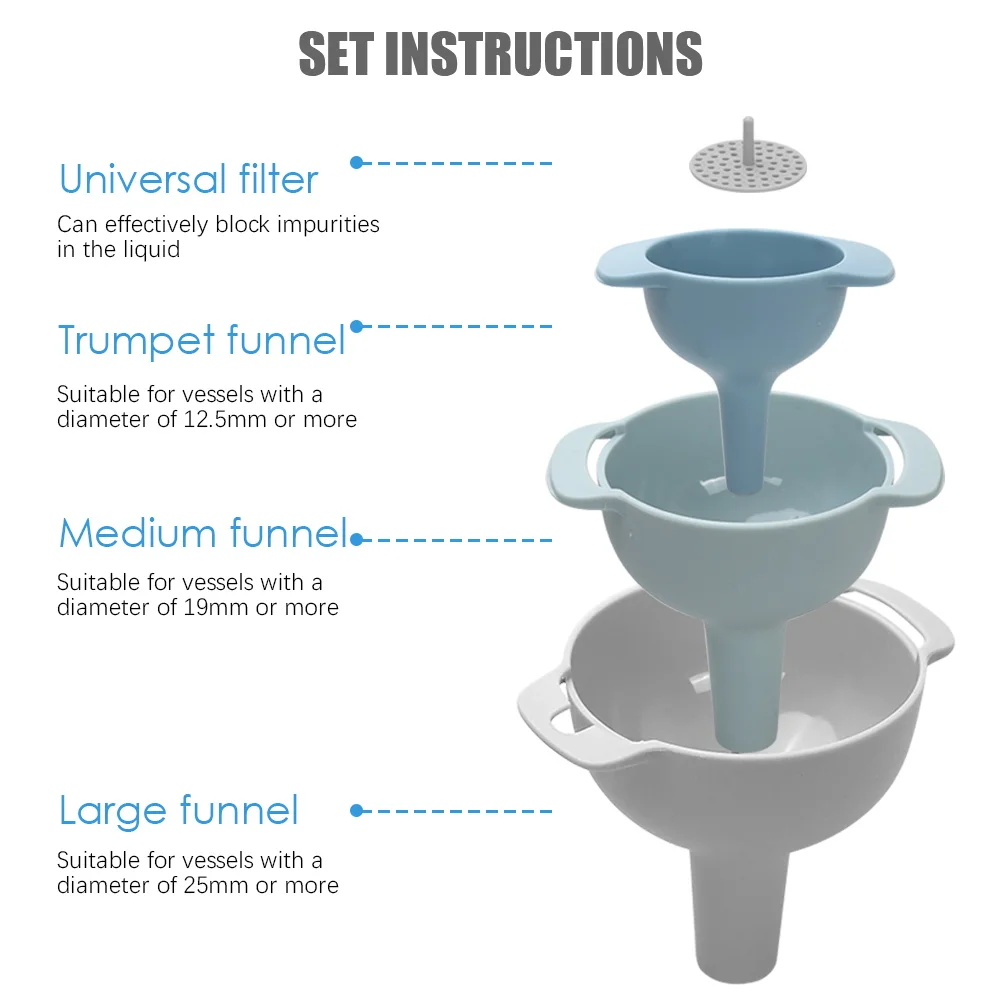 SET INSTRUCTIONS

Universal filter

Can effectively block impurities in the liquid

Trumpet funnel

Suitable for vessels with a diameter of 12.5mm or more

Medium funnel

Suitable for vessels with a diameter of 19mm or more

Large funnel

Suitable for vessels with a diameter of 25mm or more