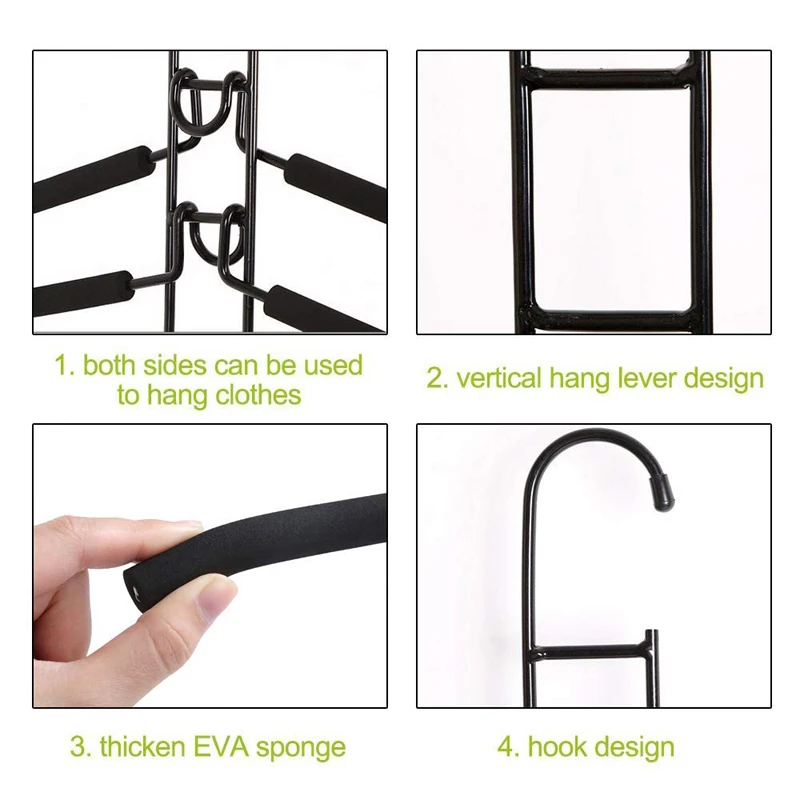 1. both sides can be used to hang clothes

2. vertical hang lever design

3. thicken EVA sponge

4. hook design