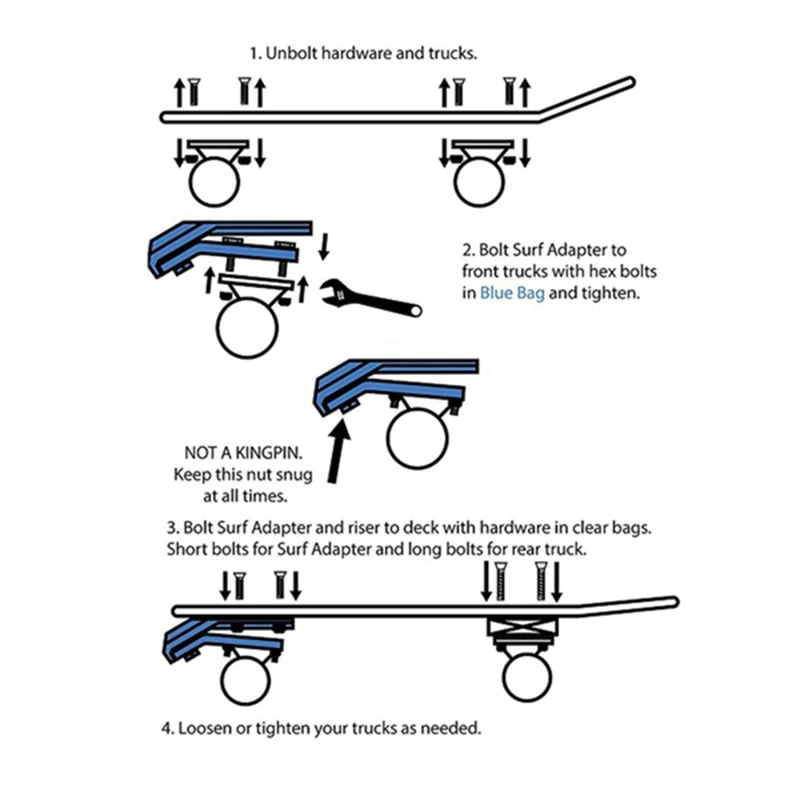 1. Unbolt hardware and trucks.

2. Bolt Surf Adapter to front trucks with hex bolts in Blue Bag and tighten.

NOT A KINGPIN. Keep this nut snug at all times.

3. Bolt Surf Adapter and riser to deck with hardware in clear bags. Short bolts for Surf Adapter and long bolts for rear truck.

4. Loosen or tighten your trucks as needed.