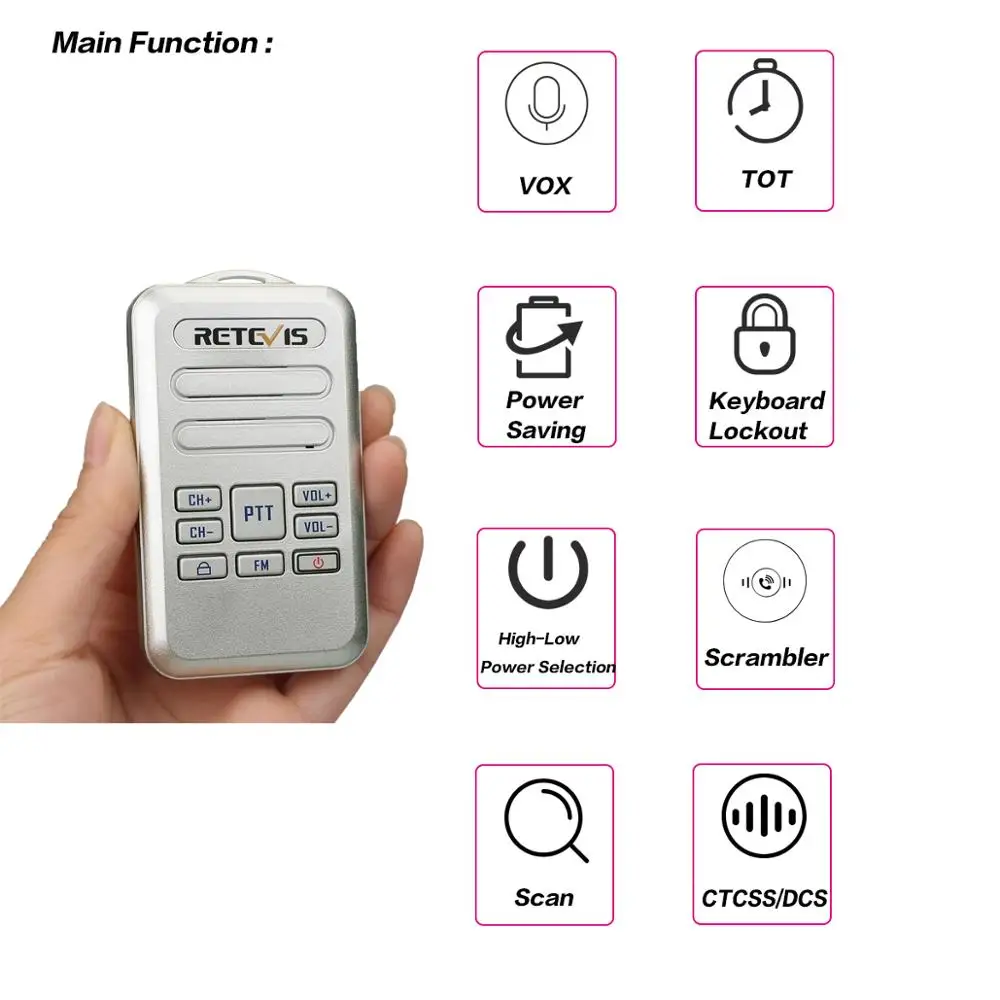 Main Function :

RETEVIS

CH+
CH-
PTT
VOL+
VOL-
FM

VOX

TOT

Power Saving

Keyboard Lockout

High-Low Power Selection

Scrambler

Scan

CTCSS/DCS