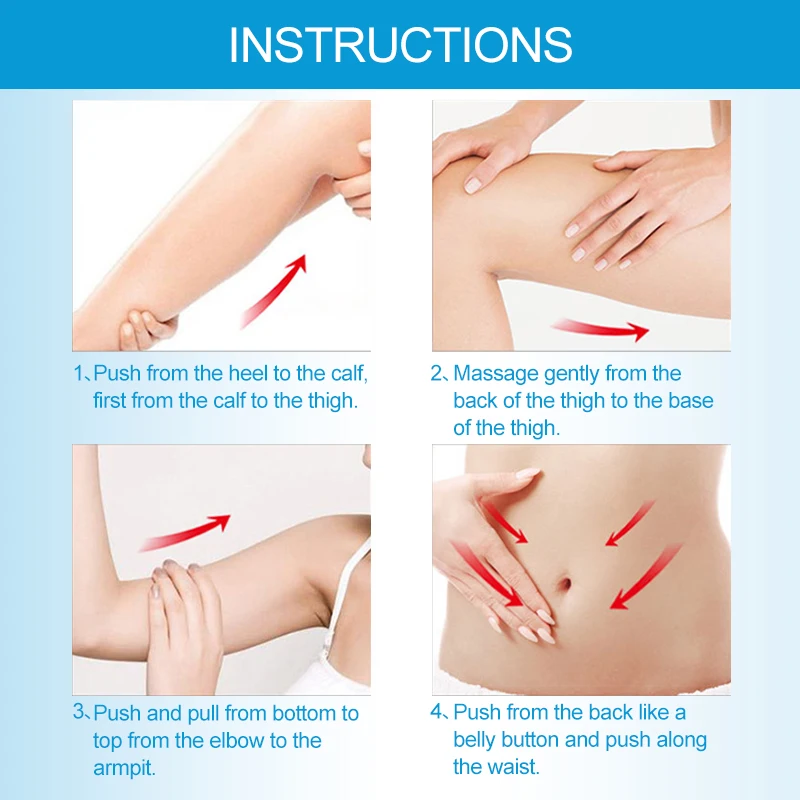 INSTRUCTIONS

1、Push from the heel to the calf, first from the calf to the thigh.

2、Massage gently from the back of the thigh to the base of the thigh.

3、Push and pull from bottom to top from the elbow to the armpit.

4、Push from the back like a belly button and push along the waist.