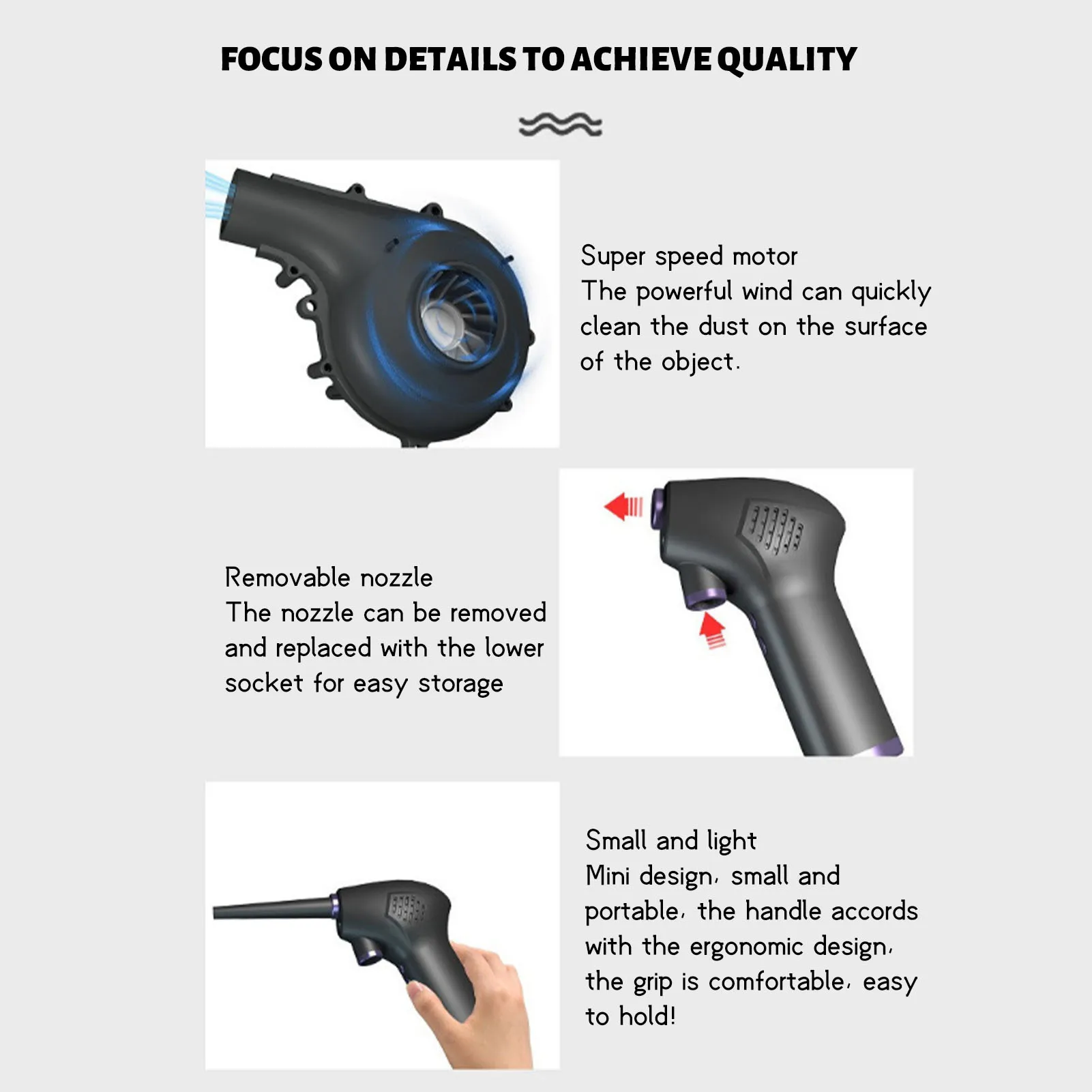 FOCUS ON DETAILS TO ACHIEVE QUALITY

Super speed motor
The powerful wind can quickly clean the dust on the surface of the object.

Removable nozzle
The nozzle can be removed and replaced with the lower socket for easy storage

Small and light
Mini design, small and portable, the handle accords with the ergonomic design, the grip is comfortable, easy to hold!