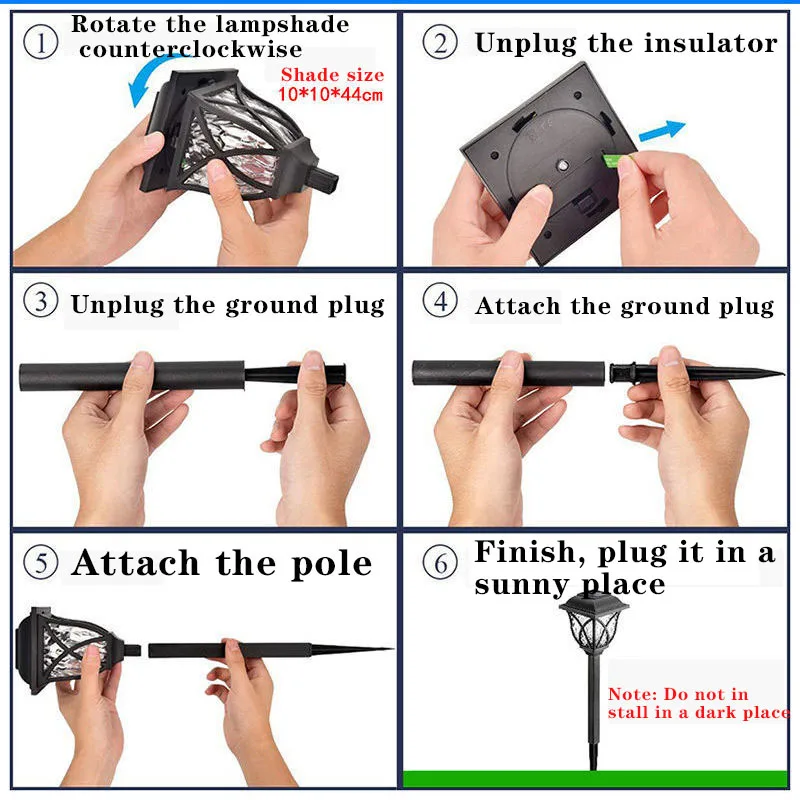 ① Rotate the lampshade counterclockwise

Shade size 10*10*44cm

② Unplug the insulator

③ Unplug the ground plug

④ Attach the ground plug

⑤ Attach the pole

⑥ Finish, plug it in a sunny place

Note: Do not in stall in a dark place