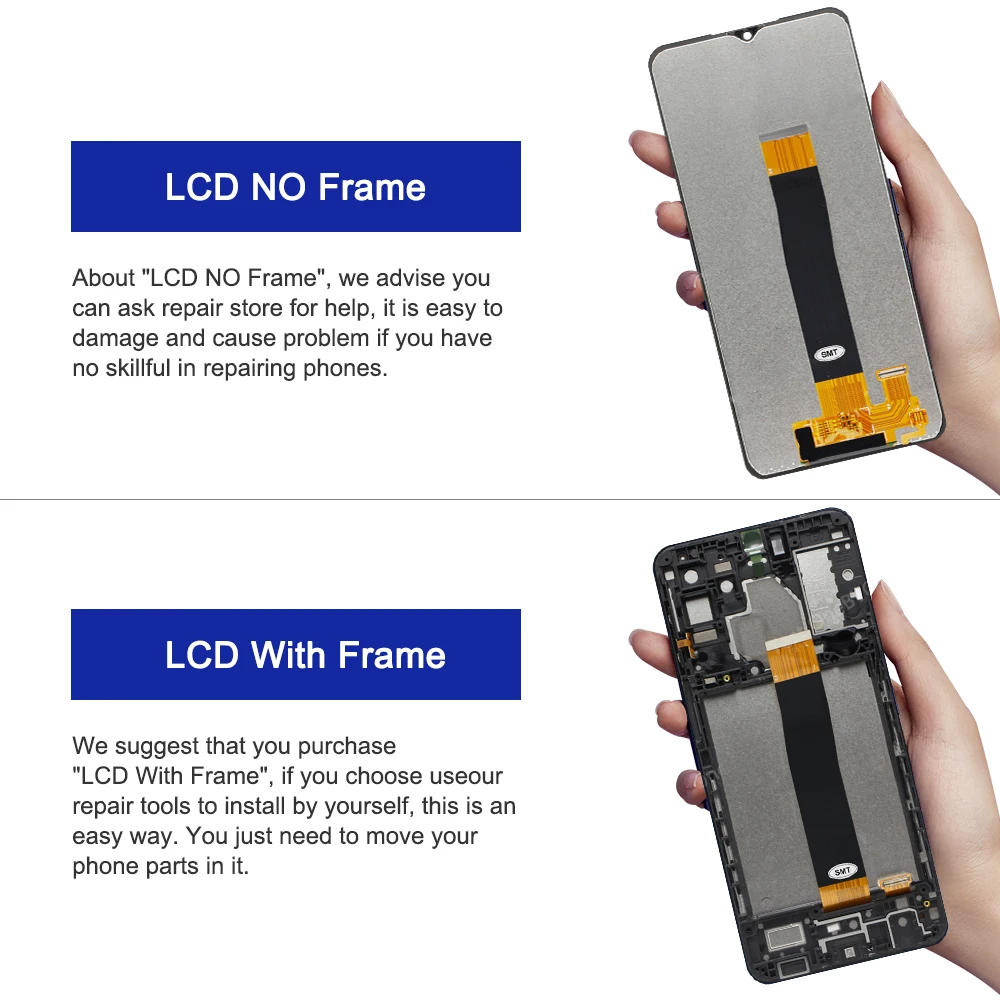 LCD NO Frame

About "LCD NO Frame", we advise you can ask repair store for help, it is easy to damage and cause problem if you have no skillful in repairing phones.

SMT

LCD With Frame

We suggest that you purchase "LCD With Frame", if you choose useour repair tools to install by yourself, this is an easy way. You just need to move your phone parts in it.

SMT