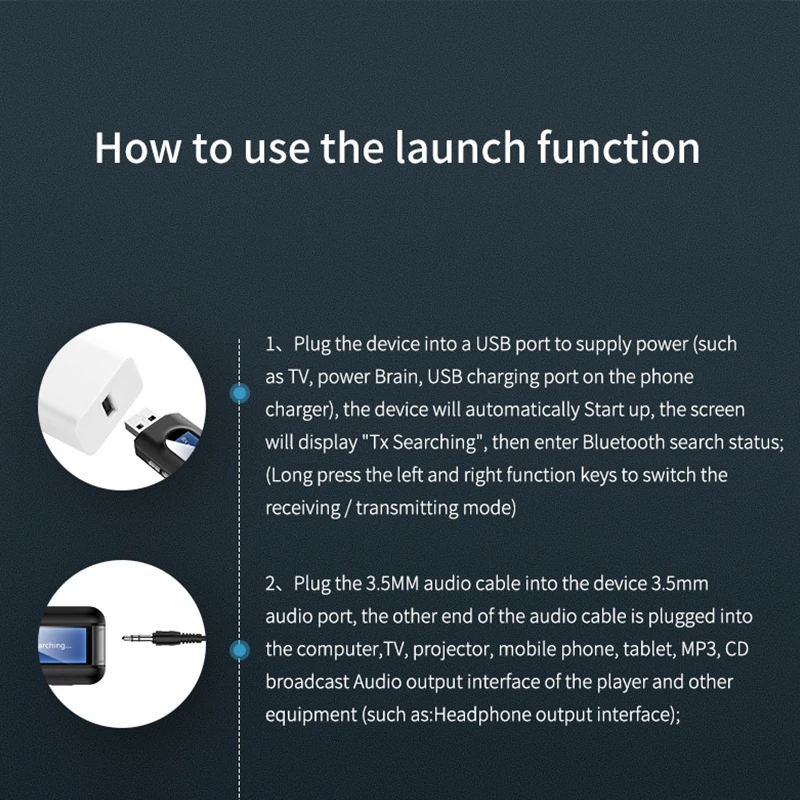 How to use the launch function

1、Plug the device into a USB port to supply power (such as TV, power Brain, USB charging port on the phone charger), the device will automatically Start up, the screen will display "Tx Searching", then enter Bluetooth search status; (Long press the left and right function keys to switch the receiving / transmitting mode)

arching...

2、Plug the 3.5MM audio cable into the device 3.5mm audio port, the other end of the audio cable is plugged into the computer,TV, projector, mobile phone, tablet, MP3, CD broadcast Audio output interface of the player and other equipment (such as:Headphone output interface);